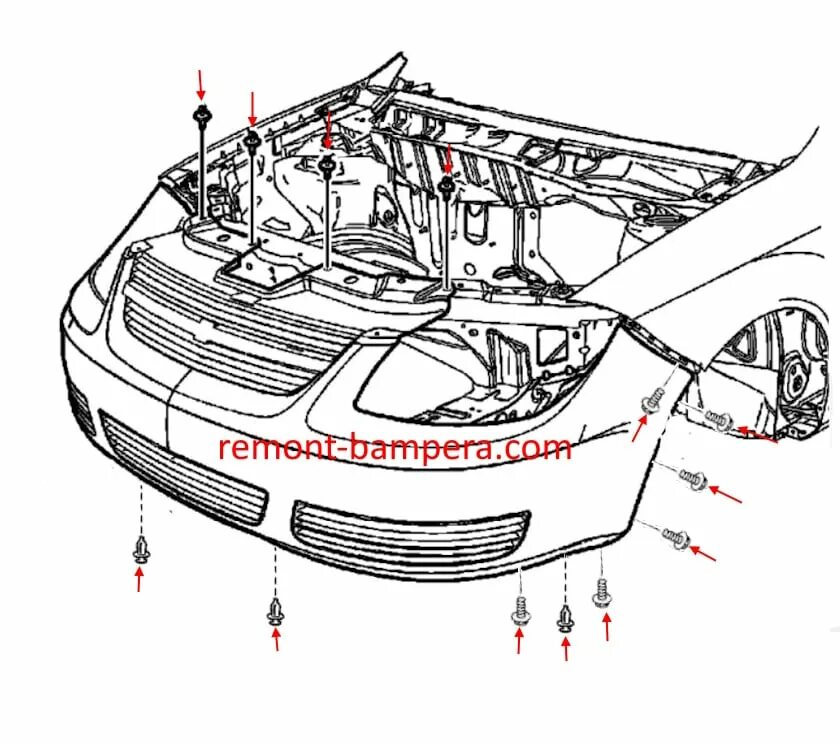 remont-bampera.com