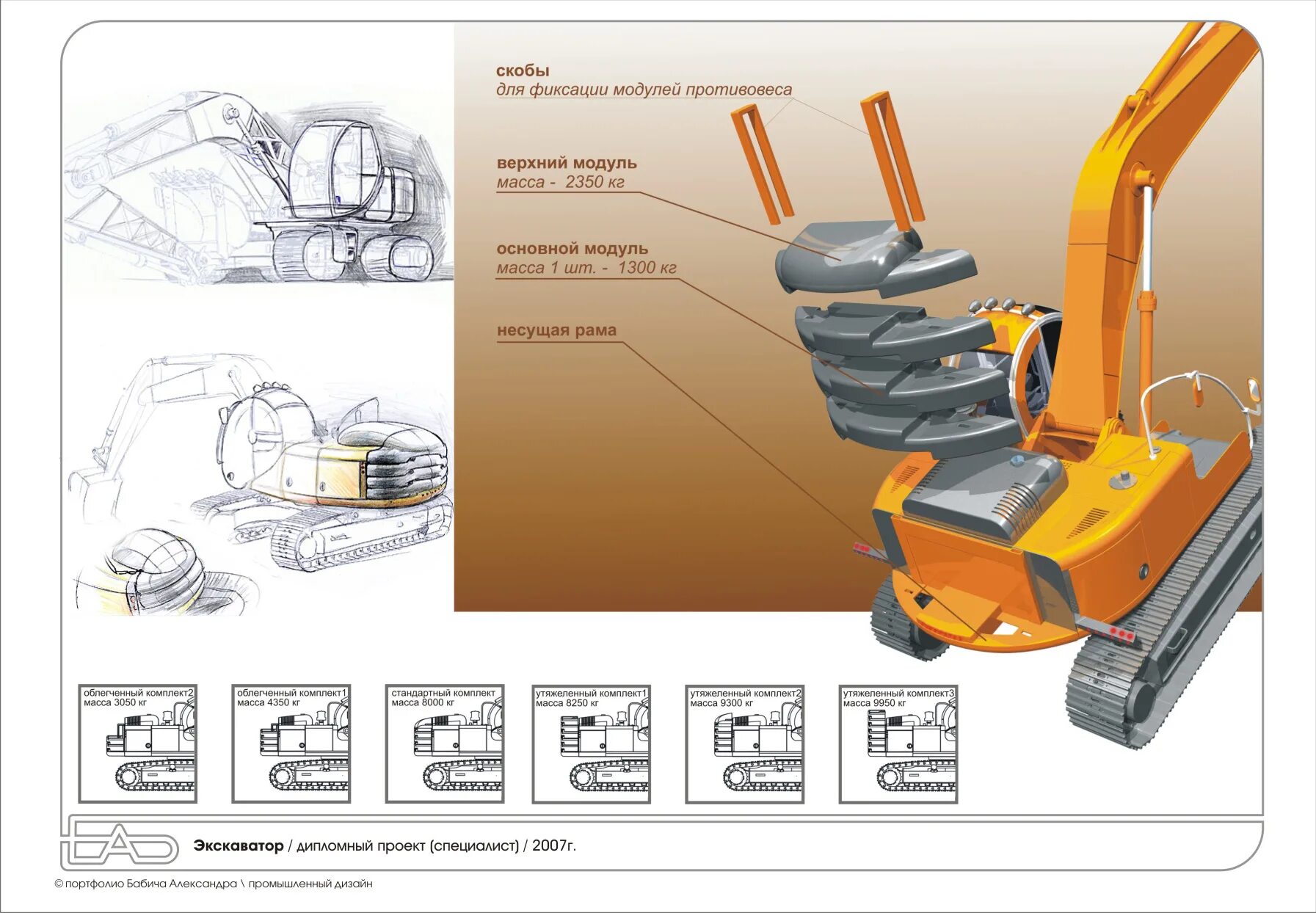 скобы
для фиксации модулей противовеса

верхний модуль
масса - 2350 кг

основной модуль
масса 1 шт. - 1300 кг

несущая рама

облегченный комплект2
масса 3050 кг

облегченный комплект1
масса 4350 кг

стандартный комплект
масса 8000 кг

утяжеленный комплект1
масса 8250 кг

утяжеленный комплект2
масса 9300 кг

утяжеленный комплект3
масса 9950 кг

БАД

Экскаватор / дипломный проект (специалист) / 2007г.

© портфолио Бабича Александра \ промышленный дизайн