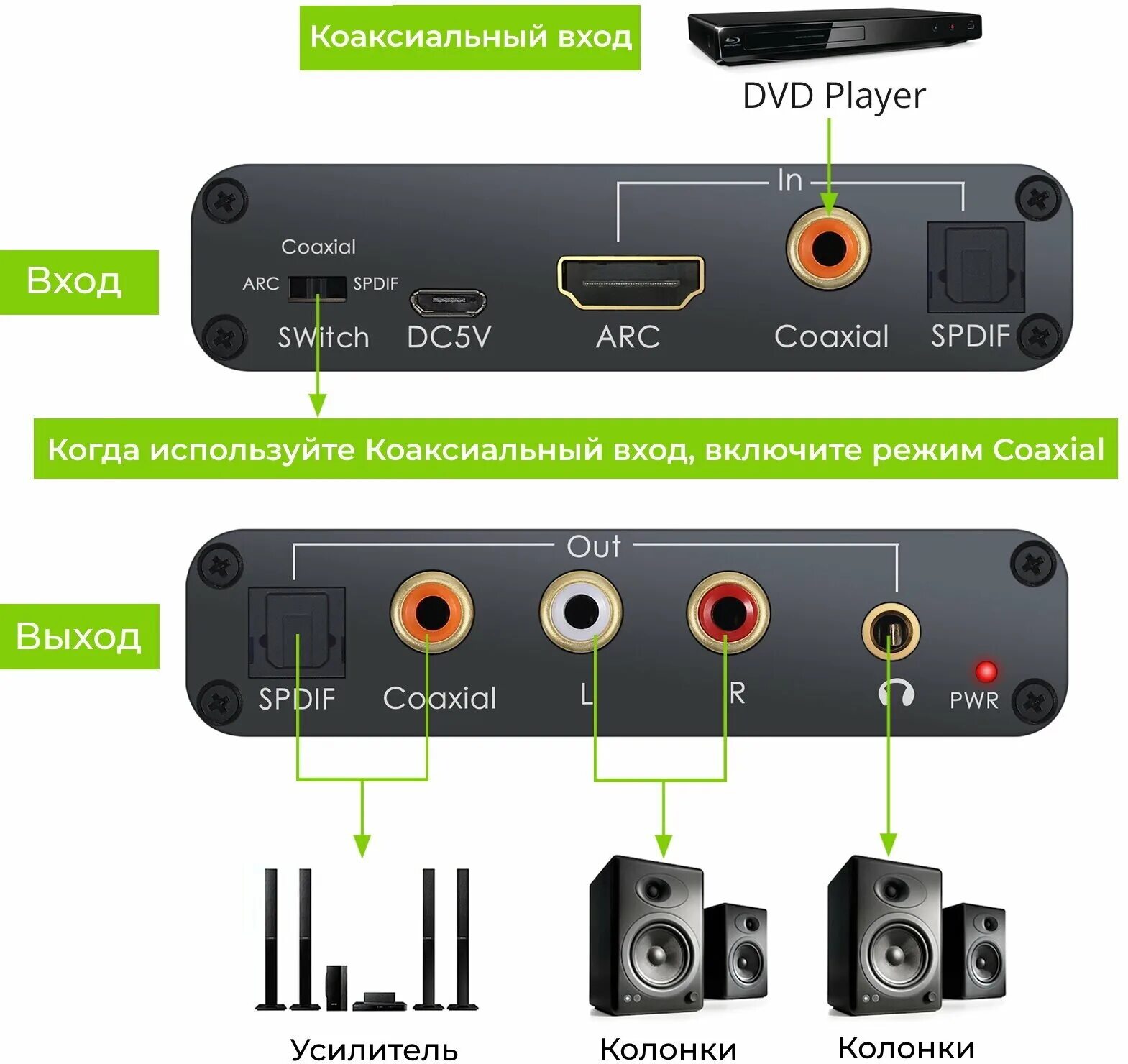 Коаксиальный вход

DVD Player

Вход

In

Coaxial

ARC SPDIF

SWitch DC5V ARC Coaxial SPDIF

Когда используйте Коаксиальный вход, включите режим Coaxial

Выход

Out

SPDIF Coaxial L R PWR

Усилитель Колонки Колонки