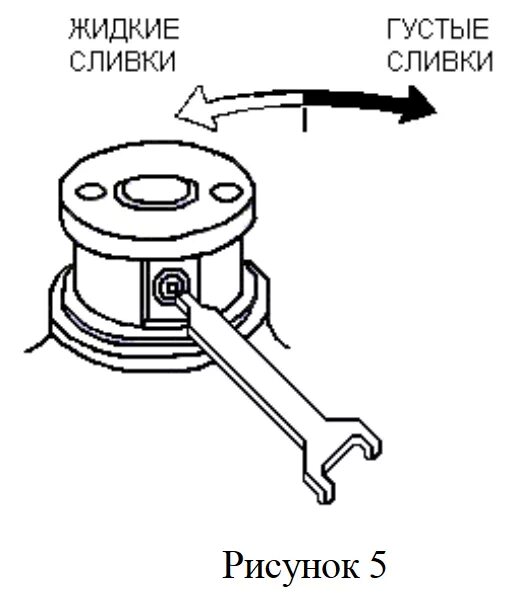 ЖИДКИЕ СЛИВКИ

ГУСТЫЕ СЛИВКИ

Рисунок 5