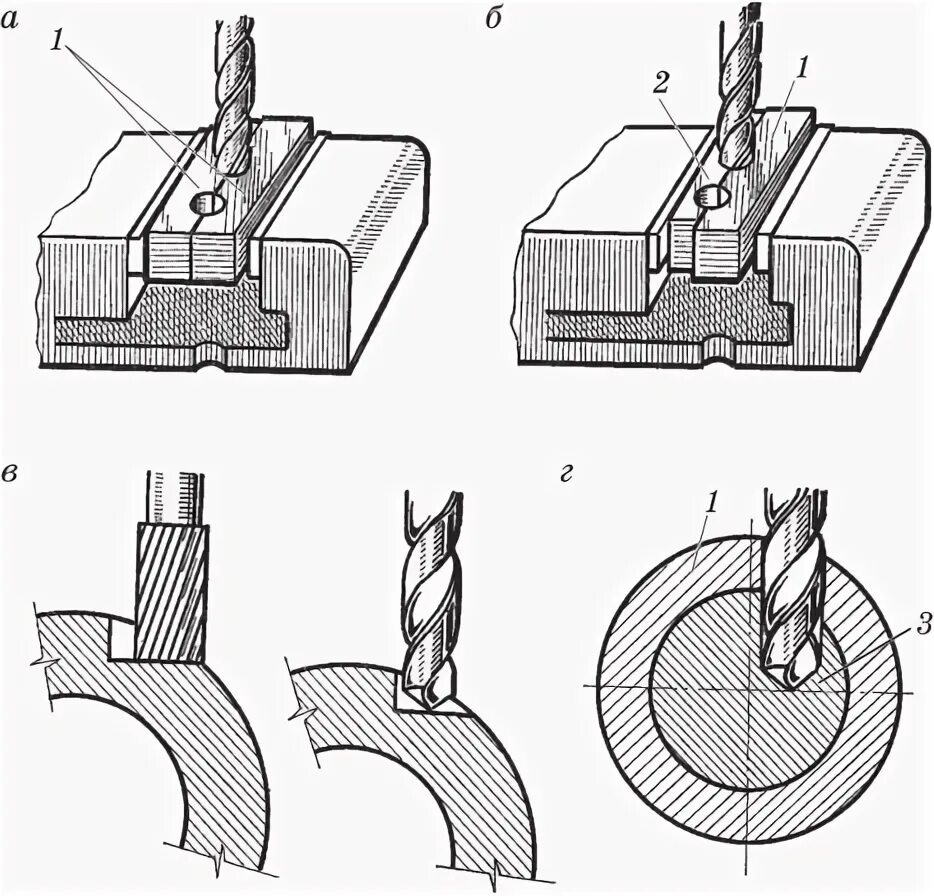 а
1
б
2
1
в
г
1
3