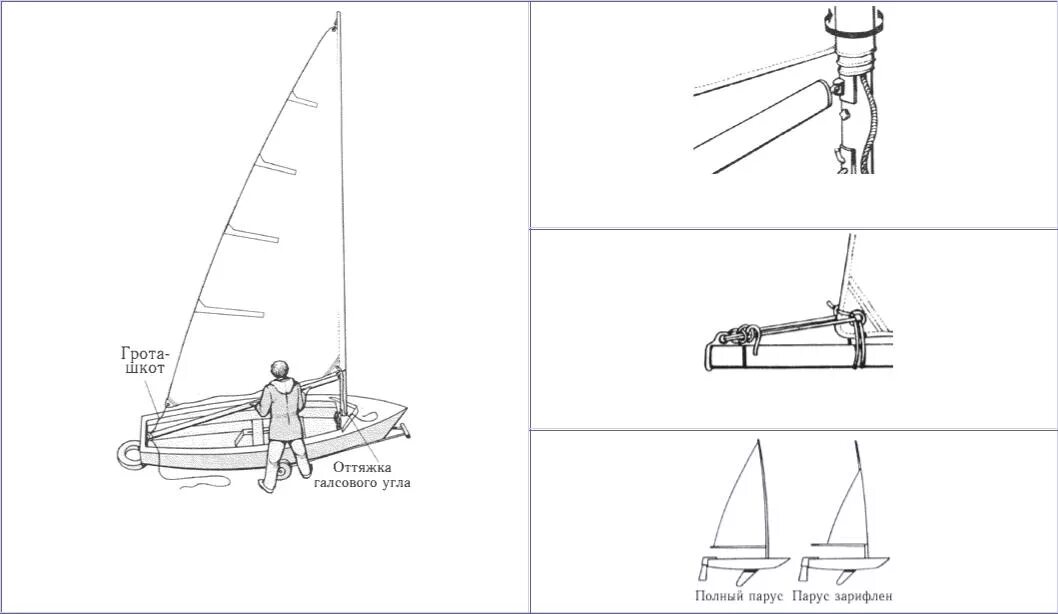 Грота-шкот

Оттяжка галсового угла

Полный парус

Парус зарифлен