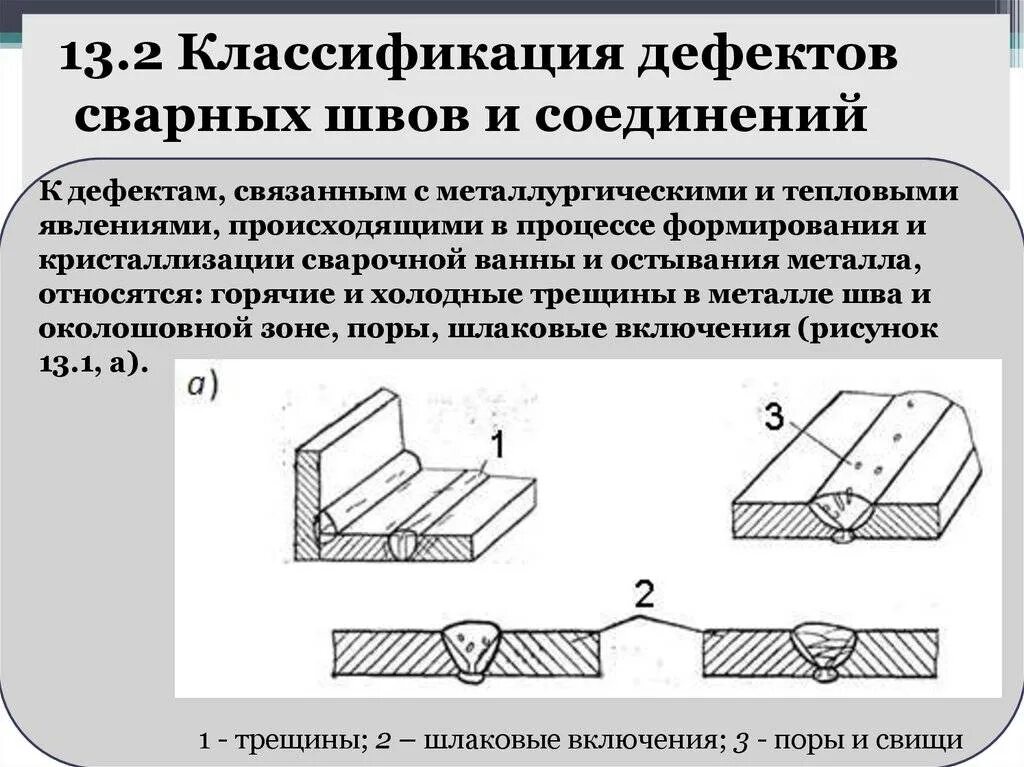 13.2 Классификация дефектов сварных швов и соединений

К дефектам, связанным с металлургическими и тепловыми явлениями, происходящими в процессе формирования и кристаллизации сварочной ванны и остывания металла, относятся: горячие и холодные трещины в металле шва и околошовной зоне, поры, шлаковые включения (рисунок 13.1, а).

а)

1

3

2

1 - трещины; 2 – шлаковые включения; 3 - поры и свищи