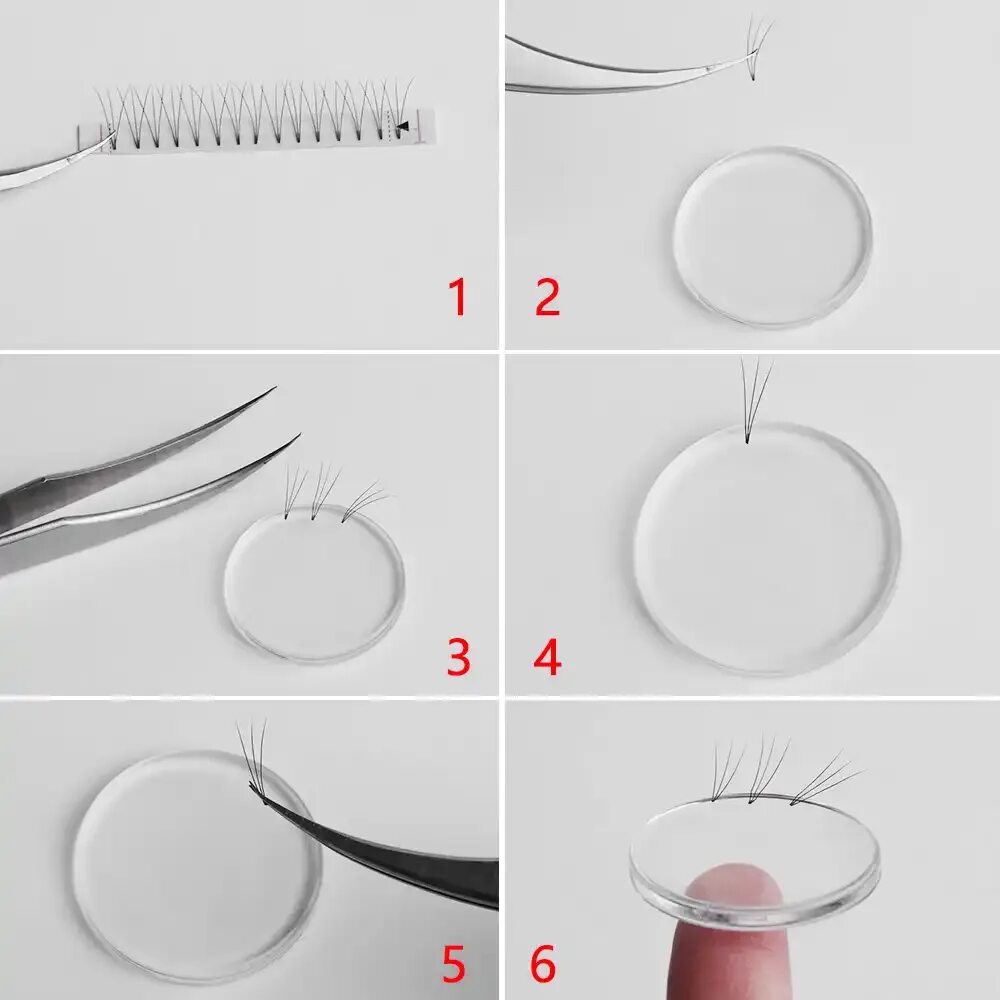 1

2

3

4

5

6