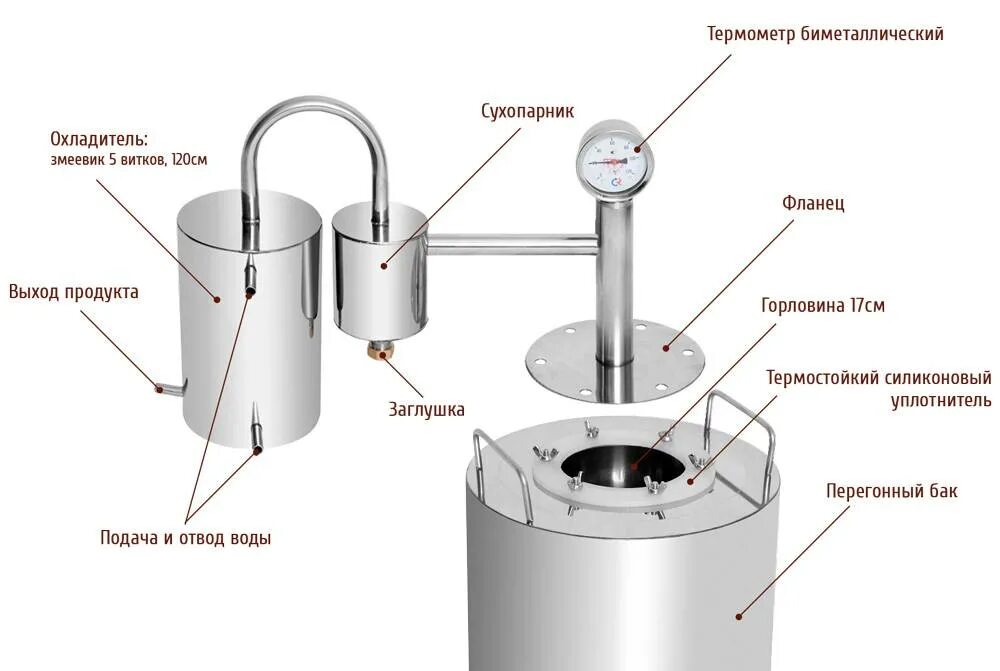 Термометр биметаллический

Сухопарник

Охладитель:
змеевик 5 витков, 120см

Фланец

Выход продукта

Горловина 17см

Термостойкий силиконовый уплотнитель

Заглушка

Перегонный бак

Подача и отвод воды