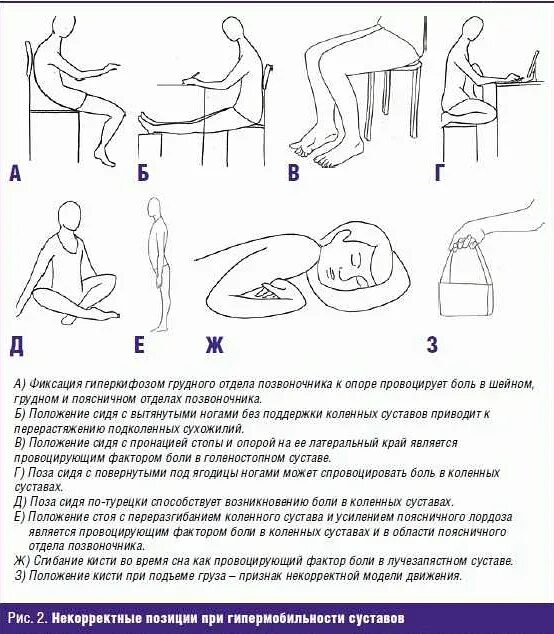 А Б В Г

Д Е Ж З

А) Фиксация гиперкифозом грудного отдела позвоночника к опоре провоцирует боль в шейном, грудном и поясничном отделах позвоночника.
Б) Положение сидя с вытянутыми ногами без поддержки коленных суставов приводит к перерастяжению подколенных сухожилий.
В) Положение сидя с пронацией стопы и опорой на ее латеральный край является провоцирующим фактором боли в голеностопном суставе.
Г) Поза сидя с повернутыми под ягодицы ногами может спровоцировать боль в коленных суставах.
Д) Поза сидя по-турецки способствует возникновению боли в коленных суставах.
Е) Положение стоя с переразгибанием коленного сустава и усилением поясничного лордоза является провоцирующим фактором боли в коленных суставах и в области поясничного отдела позвоночника.
Ж) Сгибание кисти во время сна как провоцирующий фактор боли в лучезапястном суставе.
З) Положение кисти при подъеме груза – признак некорректной модели движения.

Рис. 2. Некорректные позиции при гипермобильности суставов