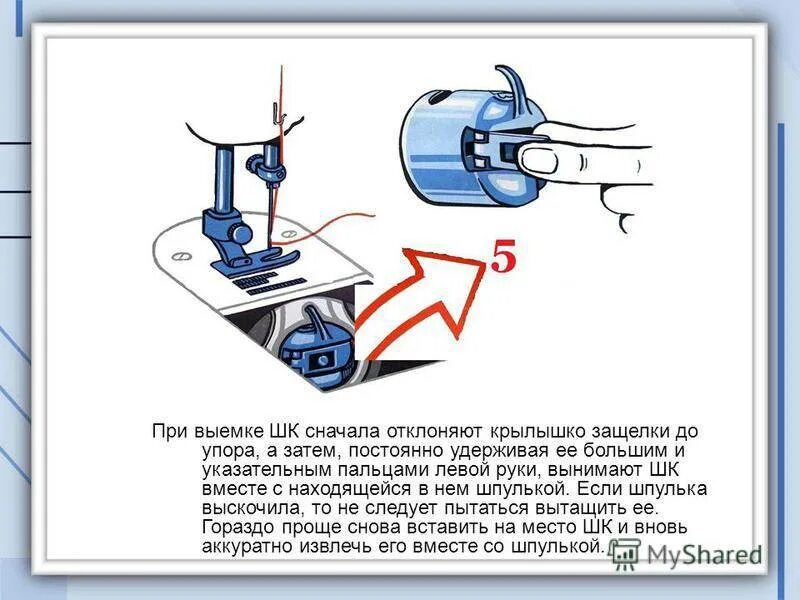 5

При выемке ШК сначала отклоняют крылышко защелки до упора, а затем, постоянно удерживая ее большим и указательным пальцами левой руки, вынимают ШК вместе с находящейся в нем шпулькой. Если шпулька выскочила, то не следует пытаться вытащить ее. Гораздо проще снова вставить на место ШК и вновь аккуратно извлечь его вместе со шпулькой.

MyShared