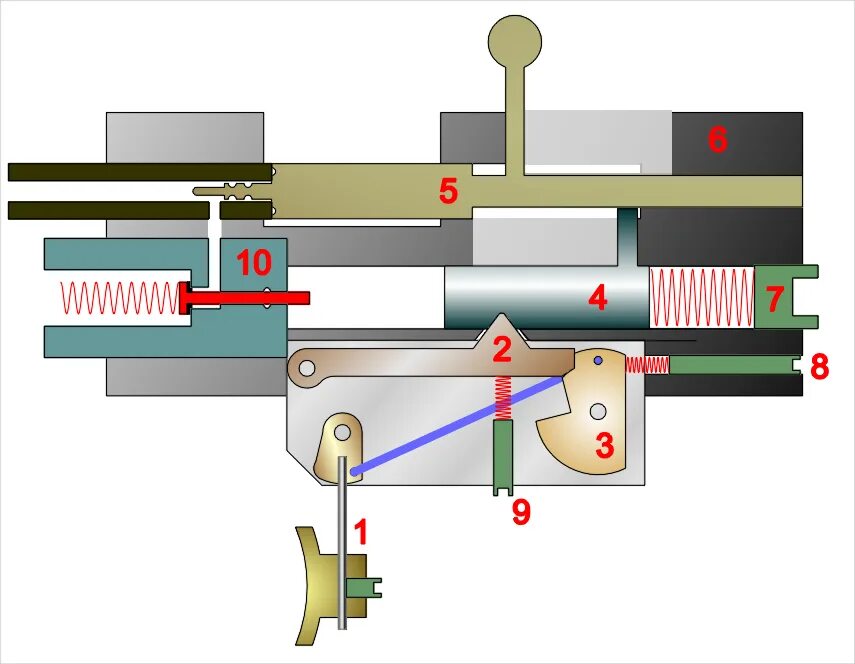 6
5
10
4
7
2
8
3
9
1