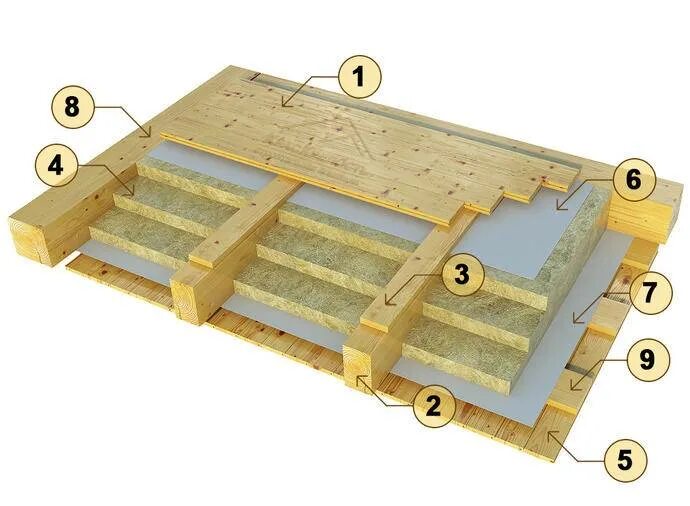 1
8
4
6
3
7
9
2
5