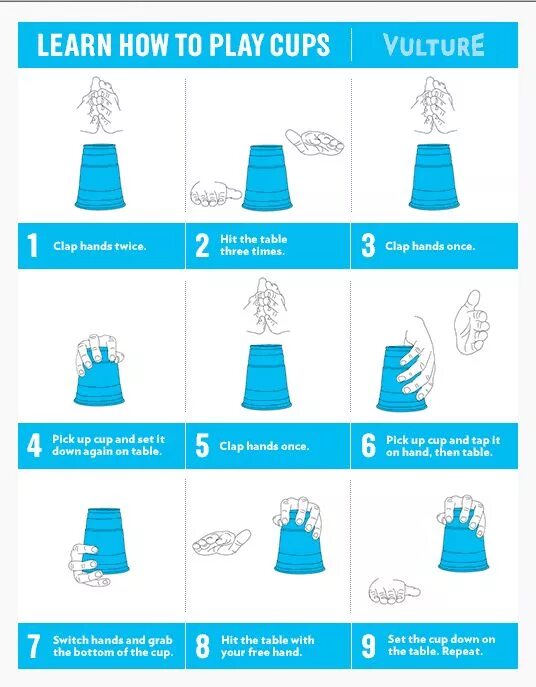 LEARN HOW TO PLAY CUPS

VULTURE

1 Clap hands twice.

2 Hit the table three times.

3 Clap hands once.

4 Pick up cup and set it down again on table.

5 Clap hands once.

6 Pick up cup and tap it on hand, then table.

7 Switch hands and grab the bottom of the cup.

8 Hit the table with your free hand.

9 Set the cup down on the table. Repeat.