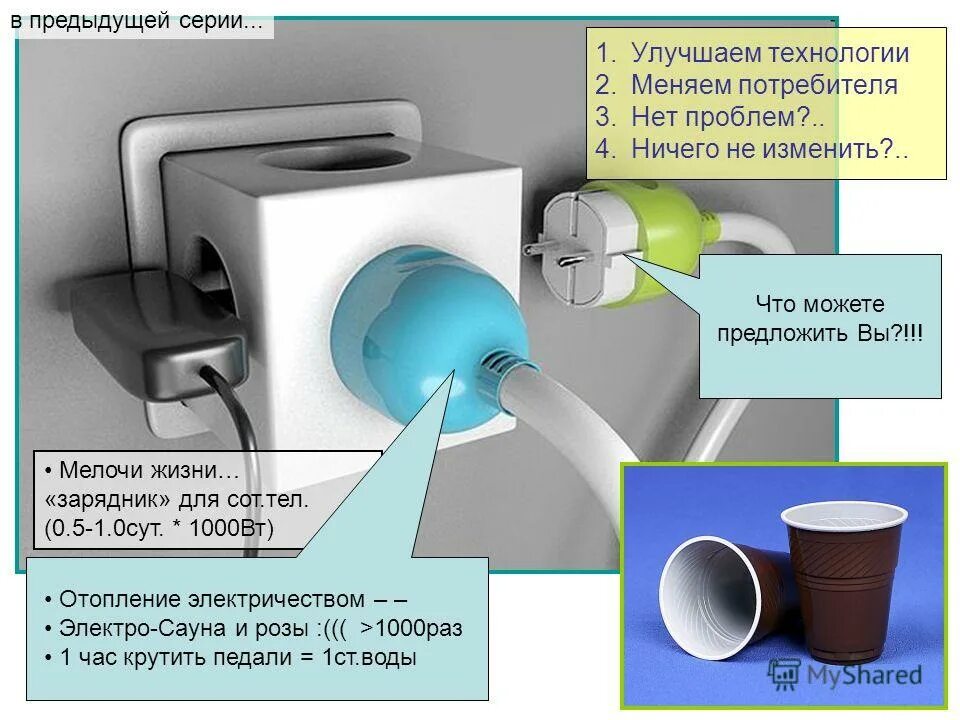 в предыдущей серии...

1. Улучшаем технологии
2. Меняем потребителя
3. Нет проблем?..
4. Ничего не изменить?..

Что можете предложить Вы?!!!

• Мелочи жизни… «зарядник» для сот.тел. (0.5-1.0сут. * 1000Вт)

• Отопление электричеством – –
• Электро-Сауна и розы :((( >1000раз
• 1 час крутить педали = 1ст.воды

MyShared