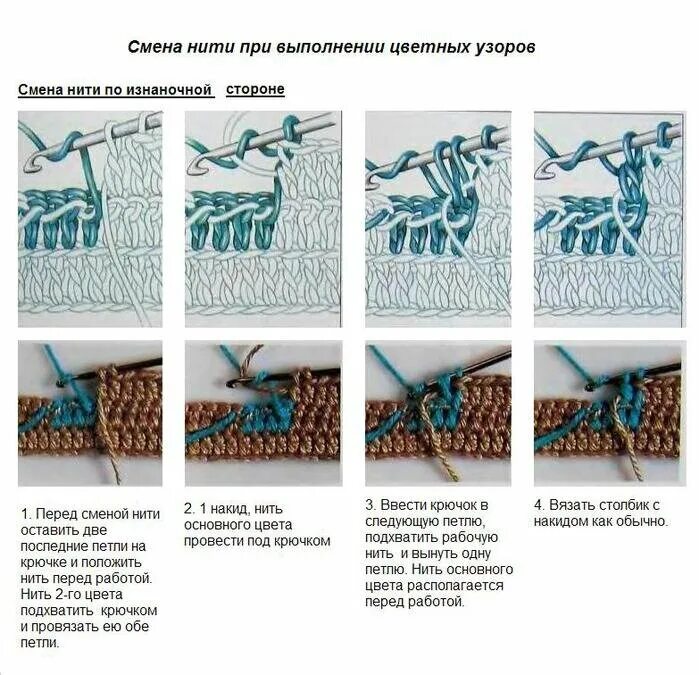 Смена нити при выполнении цветных узоров

Смена нити по изнаночной стороне

1. Перед сменой нити оставить две последние петли на крючке и положить нить перед работой. Нить 2-го цвета подхватить крючком и провязать ею обе петли.

2. 1 накид, нить основного цвета провести под крючком

3. Ввести крючок в следующую петлю, подхватить рабочую нить и вынуть одну петлю. Нить основного цвета располагается перед работой.

4. Вязать столбик с накидом как обычно.