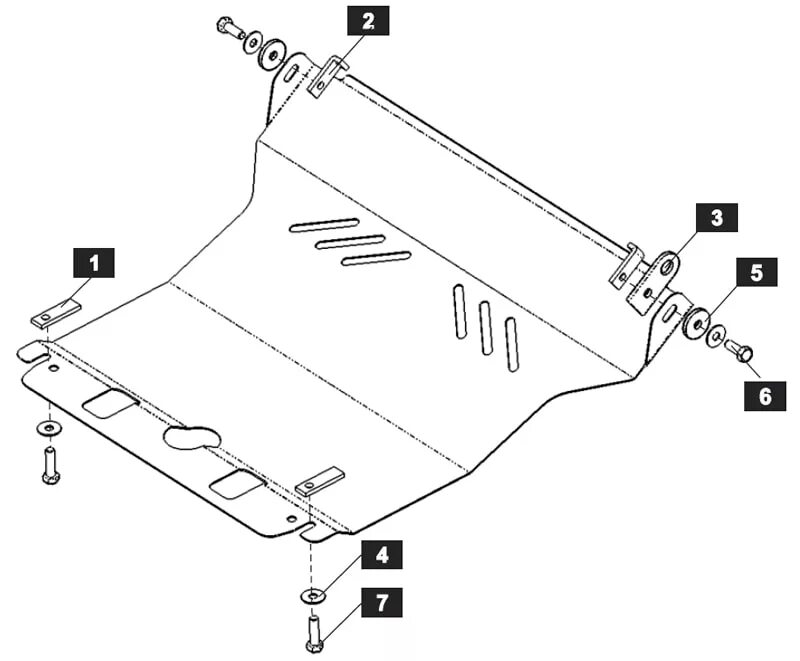 2
3
1
5
6
4
7