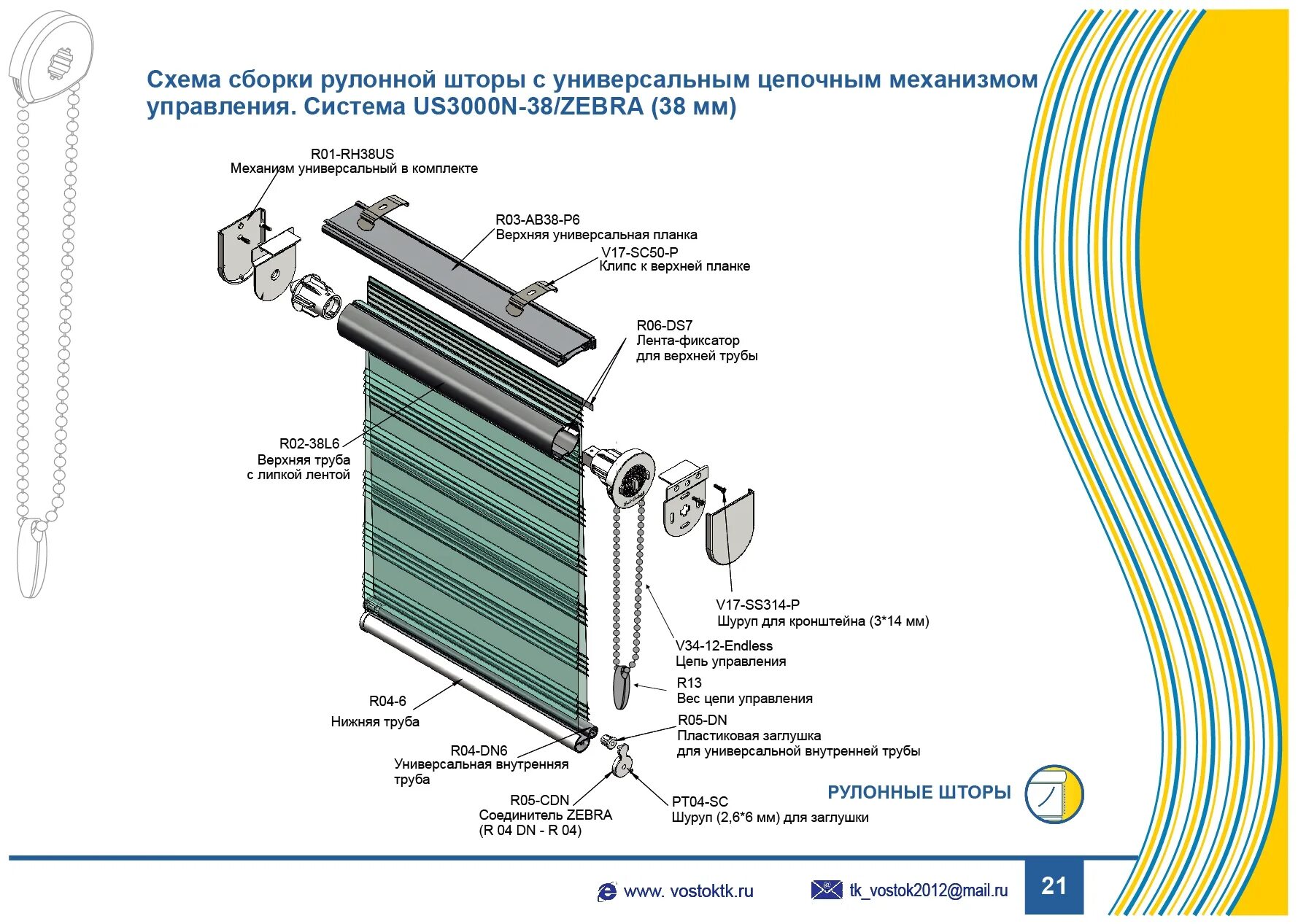 Схема сборки рулонной шторы с универсальным цепочным механизмом управления. Система US3000N-38/ZEBRA (38 мм)

R01-RH38US
Механизм универсальный в комплекте

R03-AB38-P6
Верхняя универсальная планка

V17-SC50-P
Клипс к верхней планке

R06-DS7
Лента-фиксатор
для верхней трубы

R02-38L6
Верхняя труба
с липкой лентой

V17-SS314-P
Шуруп для кронштейна (3*14 мм)

V34-12-Endless
Цепь управления

R13
Вес цепи управления

R04-6
Нижняя труба

R05-DN
Пластиковая заглушка
для универсальной внутренней трубы

R04-DN6
Универсальная внутренняя
труба

R05-CDN
Соединитель ZEBRA
(R 04 DN - R 04)

PT04-SC
Шуруп (2,6*6 мм) для заглушки

РУЛОННЫЕ ШТОРЫ

www. vostoktk.ru

tk_vostok2012@mail.ru

21