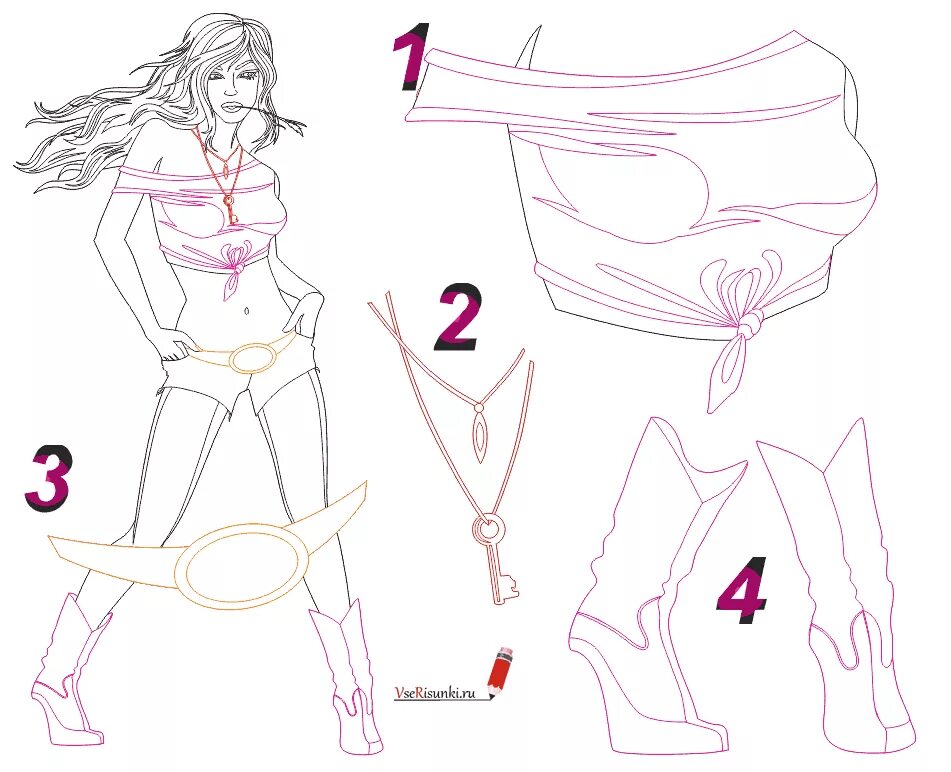 1

2

3

4

VseRisunki.ru