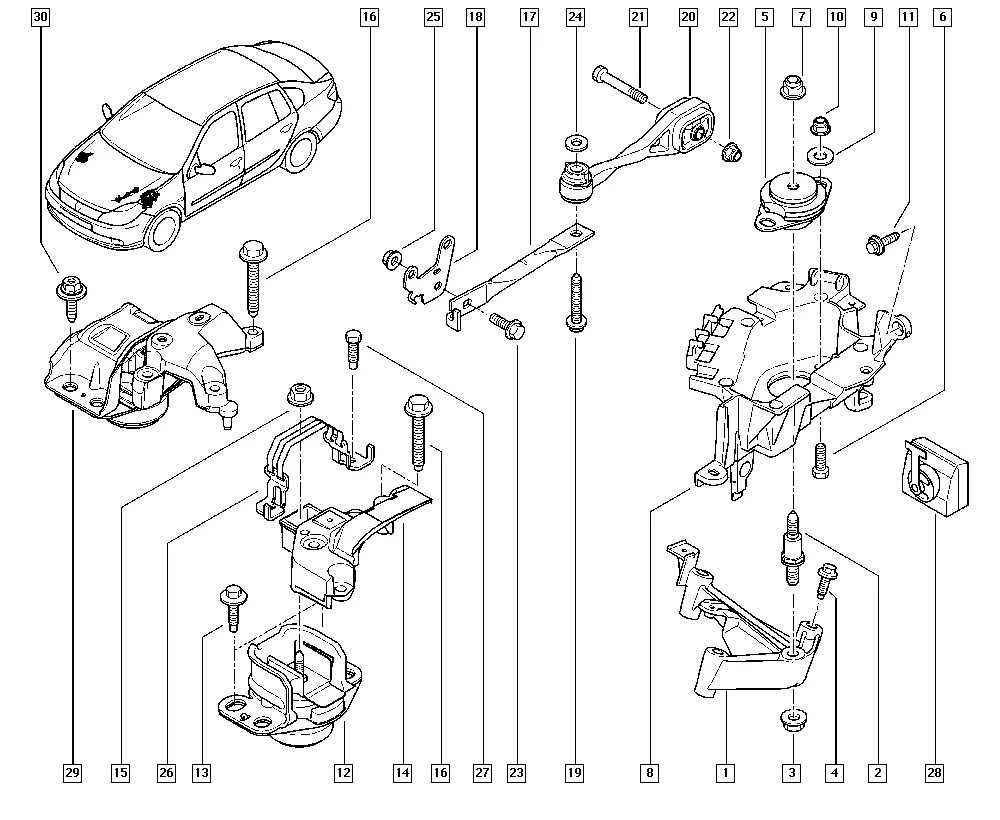 30
16
25
18
17
24
21
20
22
5
7
10
9
11
6
29
15
26
13
12
14
16
27
23
19
8
1
3
4
2
28