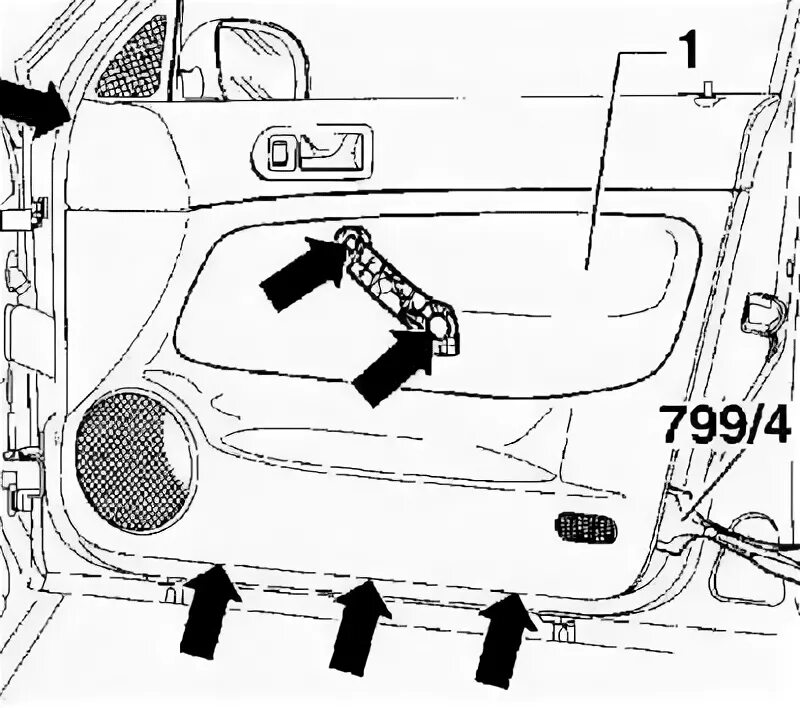 1
799/4