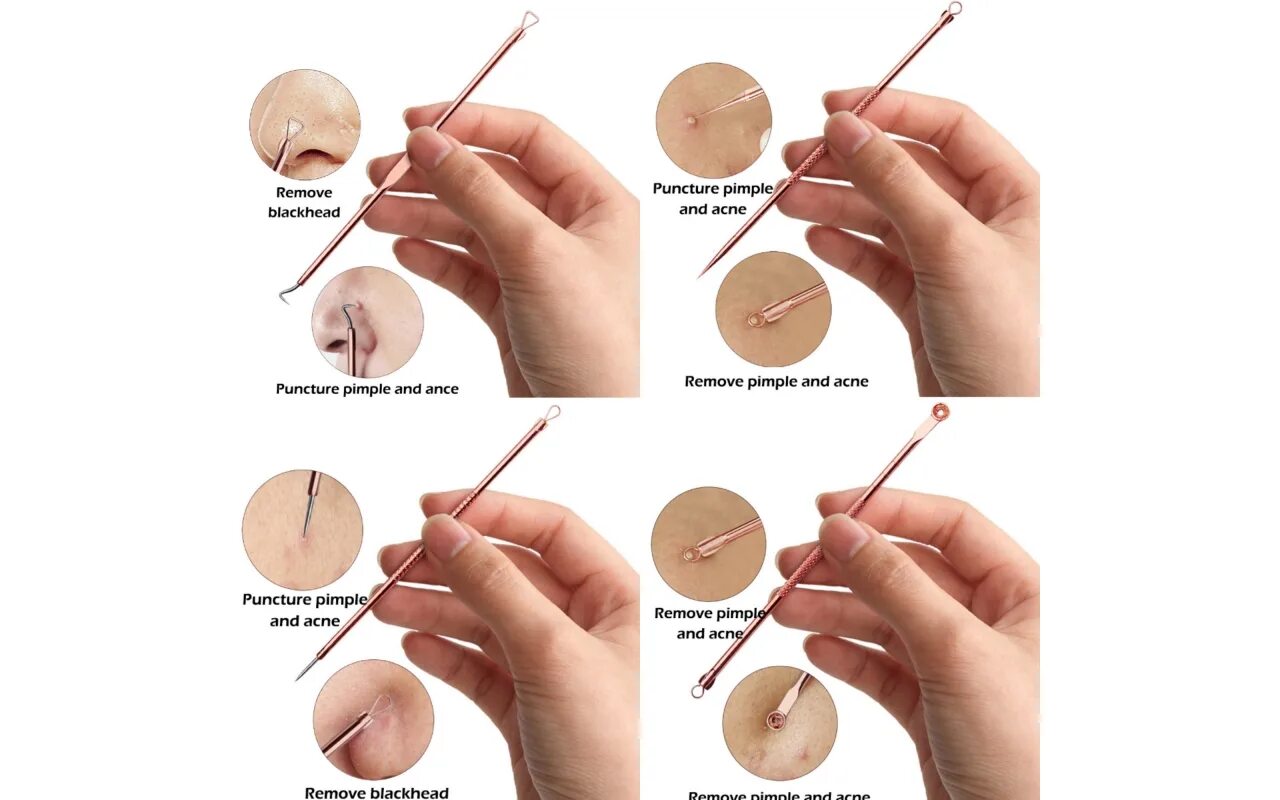 Remove blackhead

Puncture pimple and ance

Puncture pimple and acne

Remove pimple and acne

Puncture pimple and acne

Remove blackhead

Remove pimple and acne

Remove pimple and acne