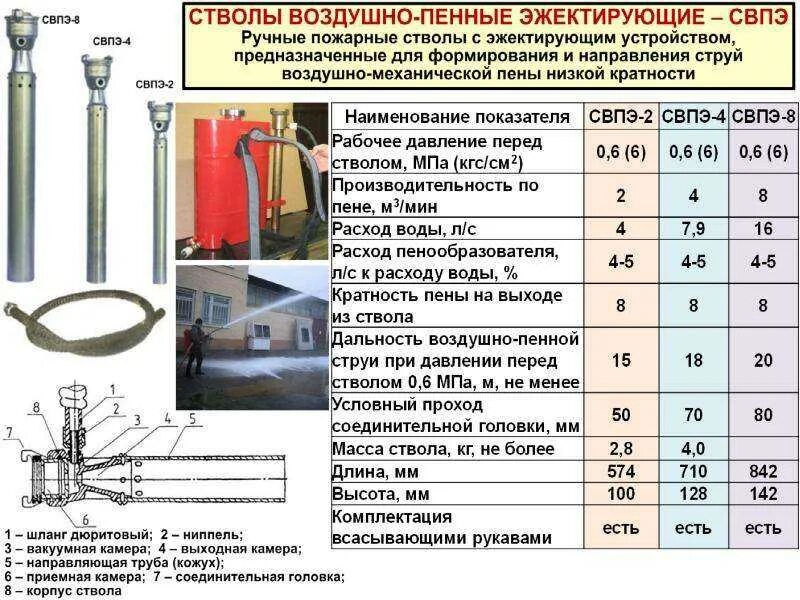 СВПЭ-8

СВПЭ-4

СВПЭ-2

СТВОЛЫ ВОЗДУШНО-ПЕННЫЕ ЭЖЕКТИРУЮЩИЕ – СВПЭ

Ручные пожарные стволы с эжектирующим устройством, предназначенные для формирования и направления струй воздушно-механической пены низкой кратности

| Наименование показателя | СВПЭ-2 | СВПЭ-4 | СВПЭ-8 |
|---|---|---|---|
| Рабочее давление перед стволом, МПа (кгс/см$^2$) | 0,6 (6) | 0,6 (6) | 0,6 (6) |
| Производительность по пене, м$^3$/мин | 2 | 4 | 8 |
| Расход воды, л/с | 4 | 7,9 | 16 |
| Расход пенообразователя, л/с к расходу воды, % | 4-5 | 4-5 | 4-5 |
| Кратность пены на выходе из ствола | 8 | 8 | 8 |
| Дальность воздушно-пенной струи при давлении перед стволом 0,6 МПа, м, не менее | 15 | 18 | 20 |
| Условный проход соединительной головки, мм | 50 | 70 | 80 |
| Масса ствола, кг, не более | 2,8 | 4,0 | |
| Длина, мм | 574 | 710 | 842 |
| Высота, мм | 100 | 128 | 142 |
| Комплектация всасывающими рукавами | есть | есть | есть |

1 2 3 4 5 6 7 8

1 – шланг дюритовый; 2 – ниппель;
3 – вакуумная камера; 4 – выходная камера;
5 – направляющая труба (кожух);
6 – приемная камера; 7 – соединительная головка;
8 – корпус ствола