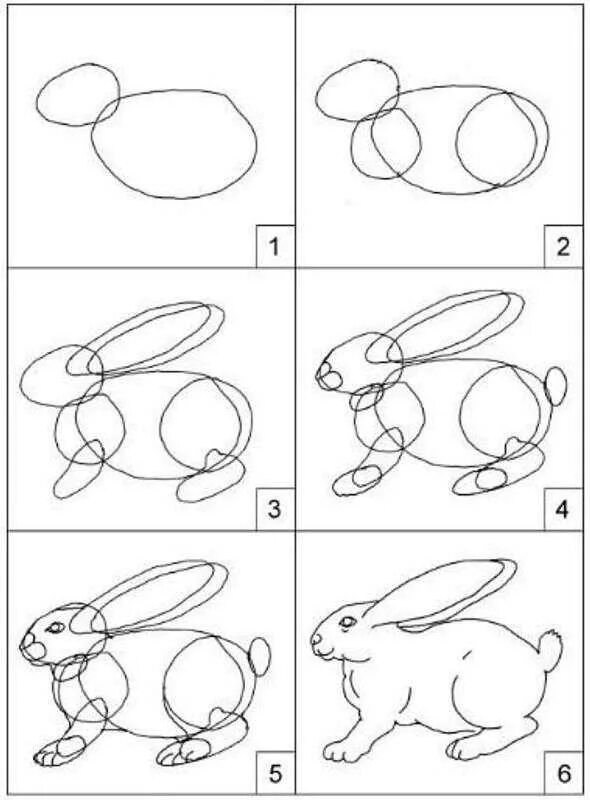 1

2

3

4

5

6