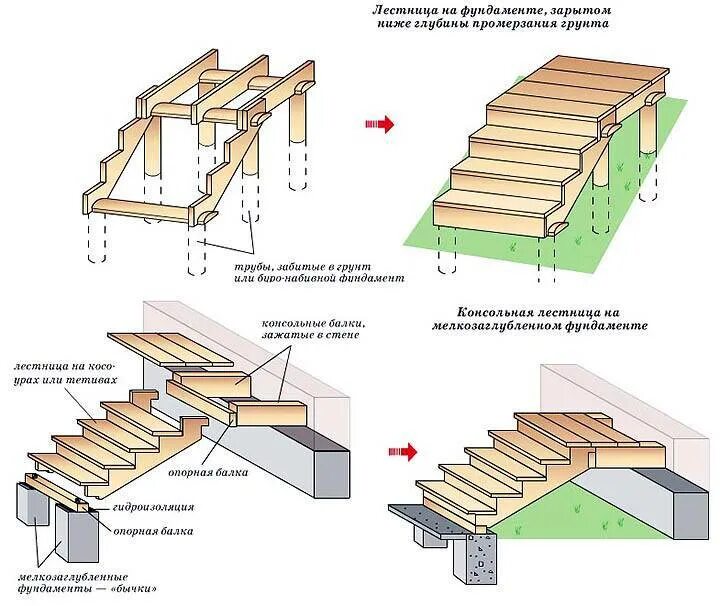 Лестница на фундаменте, зарытом ниже глубины промерзания грунта

трубы, забитые в грунт или буро-набивной фундамент

Консольная лестница на мелкозаглубленном фундаменте

консольные балки, зажатые в стене

лестница на косоурах или тетивах

опорная балка

гидроизоляция

опорная балка

мелкозаглубленные фундаменты — «бычки»