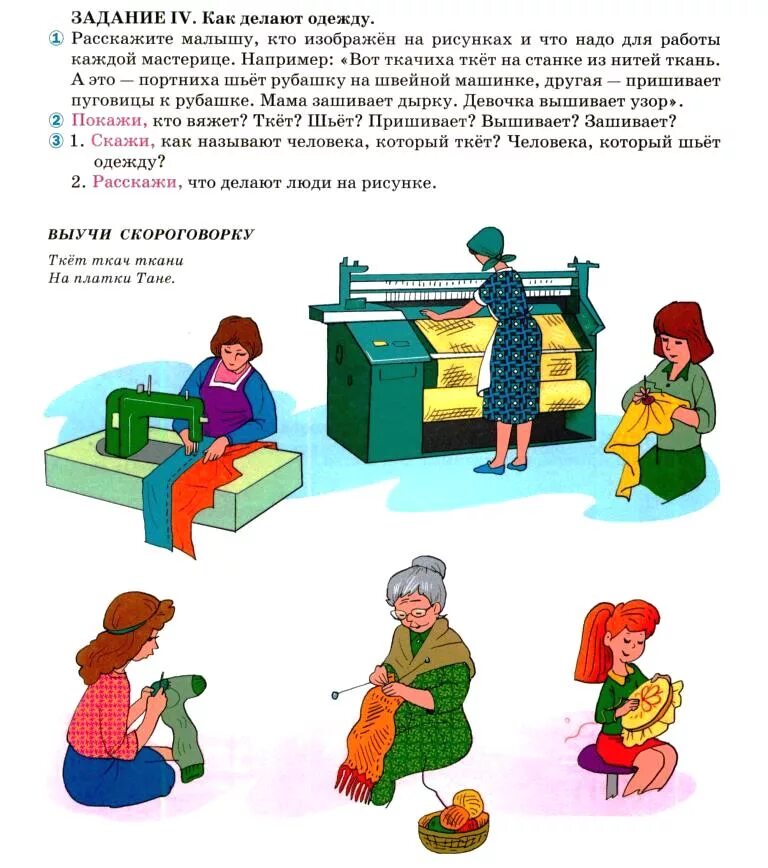 ЗАДАНИЕ IV. Как делают одежду.

① Расскажите малышу, кто изображён на рисунках и что надо для работы каждой мастерице. Например: «Вот ткачиха ткёт на станке из нитей ткань. А это — портниха шьёт рубашку на швейной машинке, другая — пришивает пуговицы к рубашке. Мама зашивает дырку. Девочка вышивает узор».

② Покажи, кто вяжет? Ткёт? Шьёт? Пришивает? Вышивает? Зашивает?

③ 1. Скажи, как называют человека, который ткёт? Человека, который шьёт одежду?

2. Расскажи, что делают люди на рисунке.

ВЫУЧИ СКОРОГОВОРКУ

Ткёт ткач ткани
На платки Тане.