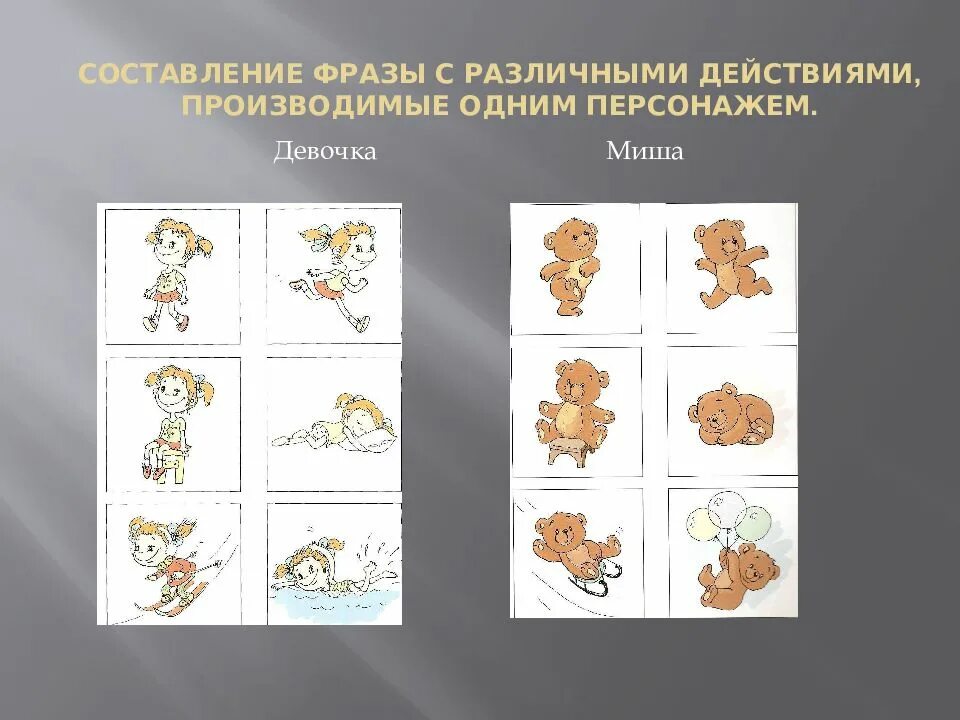 СОСТАВЛЕНИЕ ФРАЗЫ С РАЗЛИЧНЫМИ ДЕЙСТВИЯМИ, ПРОИЗВОДИМЫЕ ОДНИМ ПЕРСОНАЖЕМ.

Девочка

Миша