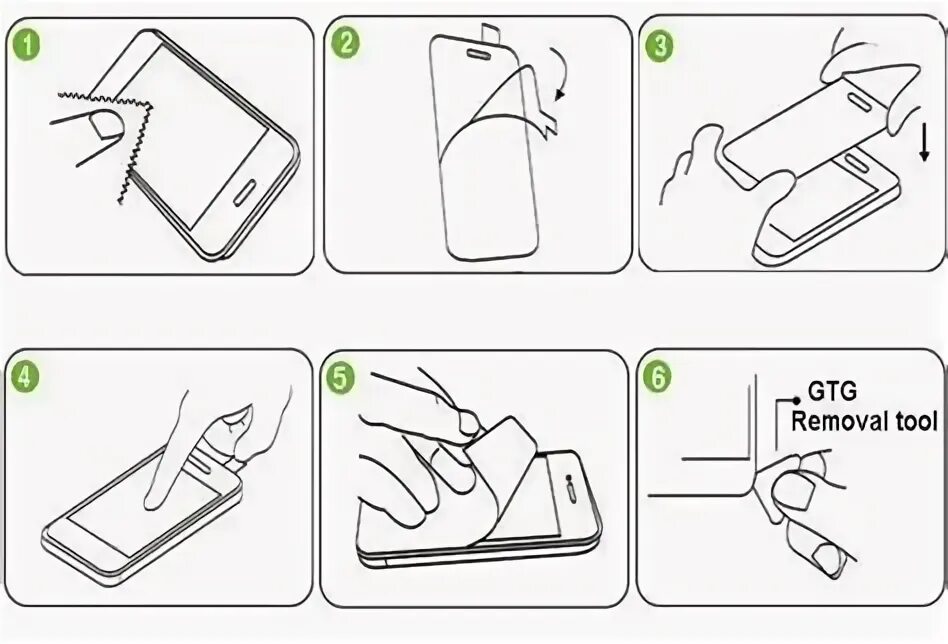 1

2

3

4

5

6

GTG
Removal tool