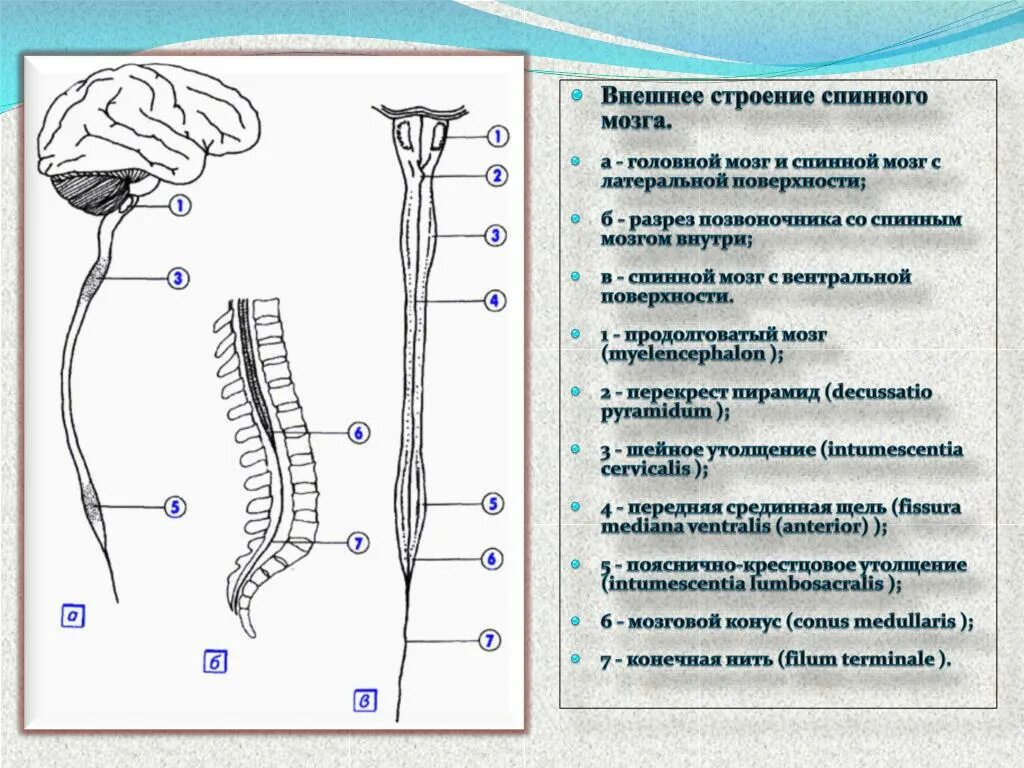 1

3

5

а

6

7

б

1

2

3

4

5

6

7

в

Внешнее строение спинного мозга.

а - головной мозг и спинной мозг с латеральной поверхности;

б - разрез позвоночника со спинным мозгом внутри;

в - спинной мозг с вентральной поверхности.

1 - продолговатый мозг (myelencephalon );

2 - перекрест пирамид (decussatio pyramidum );

3 - шейное утолщение (intumescentia cervicalis );

4 - передняя срединная щель (fissura mediana ventralis (anterior) );

5 - пояснично-крестцовое утолщение (intumescentia lumbosacralis );

6 - мозговой конус (conus medullaris );

7 - конечная нить (filum terminale ).