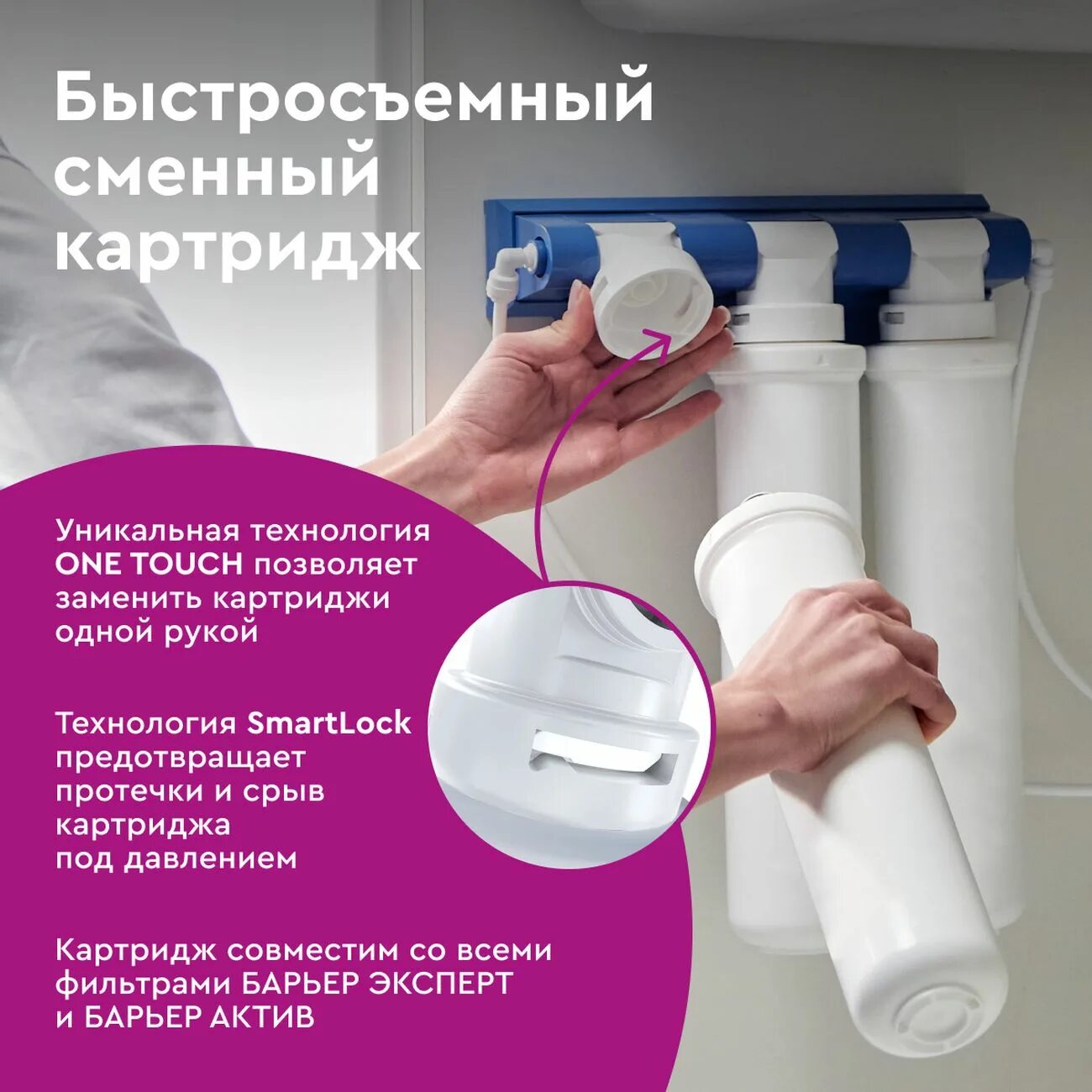 Быстросъемный сменный картридж

Уникальная технология ONE TOUCH позволяет заменить картриджи одной рукой

Технология SmartLock предотвращает протечки и срыв картриджа под давлением

Картридж совместим со всеми фильтрами БАРЬЕР ЭКСПЕРТ и БАРЬЕР АКТИВ