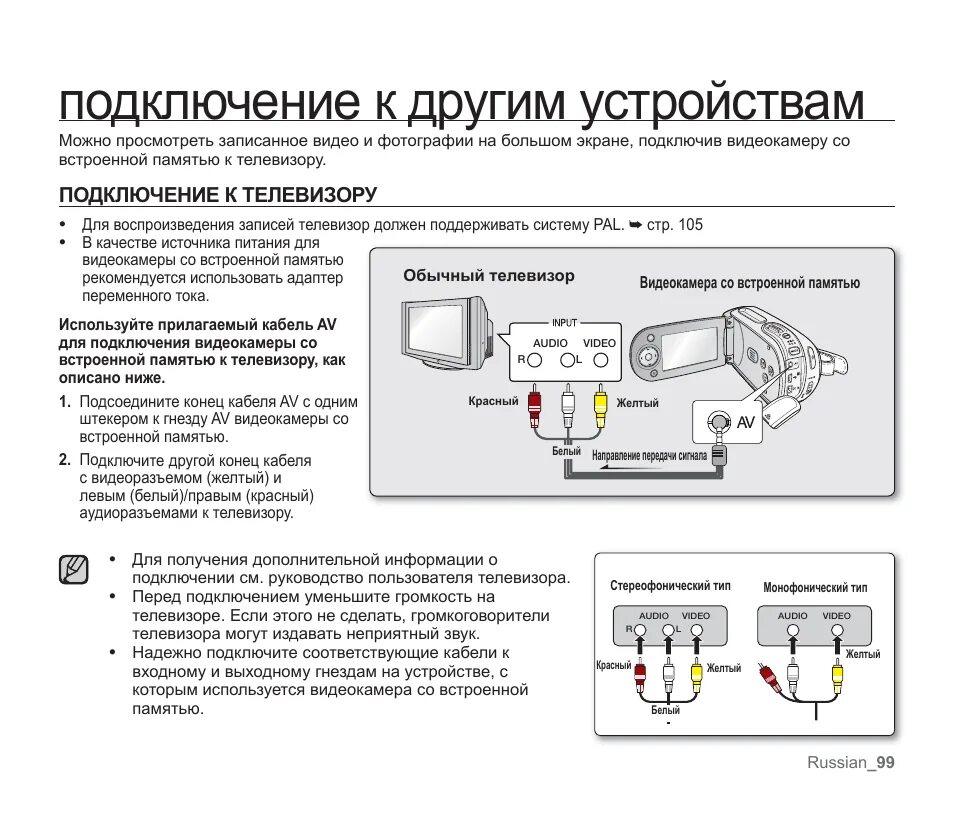 подключение к другим устройствам

Можно просмотреть записанное видео и фотографии на большом экране, подключив видеокамеру со встроенной памятью к телевизору.

ПОДКЛЮЧЕНИЕ К ТЕЛЕВИЗОРУ

• Для воспроизведения записей телевизор должен поддерживать систему PAL. ➥ стр. 105
• В качестве источника питания для видеокамеры со встроенной памятью рекомендуется использовать адаптер переменного тока.

Используйте прилагаемый кабель AV для подключения видеокамеры со встроенной памятью к телевизору, как описано ниже.

1. Подсоедините конец кабеля AV с одним штекером к гнезду AV видеокамеры со встроенной памятью.
2. Подключите другой конец кабеля с видеоразъемом (желтый) и левым (белый)/правым (красный) аудиоразъемами к телевизору.

Обычный телевизор
Видеокамера со встроенной памятью
INPUT
AUDIO
VIDEO
R
L
Красный
Желтый
Белый
Направление передачи сигнала
AV

• Для получения дополнительной информации о подключении см. руководство пользователя телевизора.
• Перед подключением уменьшите громкость на телевизоре. Если этого не сделать, громкоговорители телевизора могут издавать неприятный звук.
• Надежно подключите соответствующие кабели к входному и выходному гнездам на устройстве, с которым используется видеокамера со встроенной памятью.

Стереофонический тип
AUDIO
VIDEO
R
L
Красный
Желтый
Белый

Монофонический тип
AUDIO
VIDEO
Желтый

Russian_99