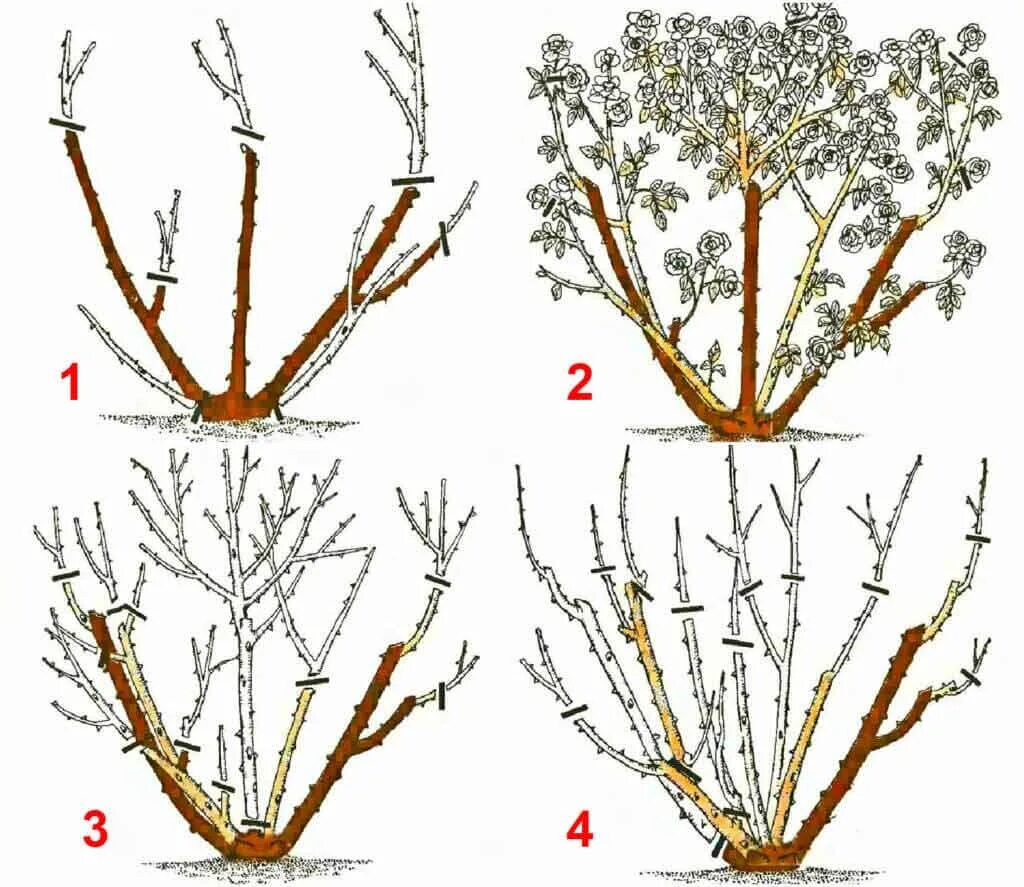 1
2
3
4