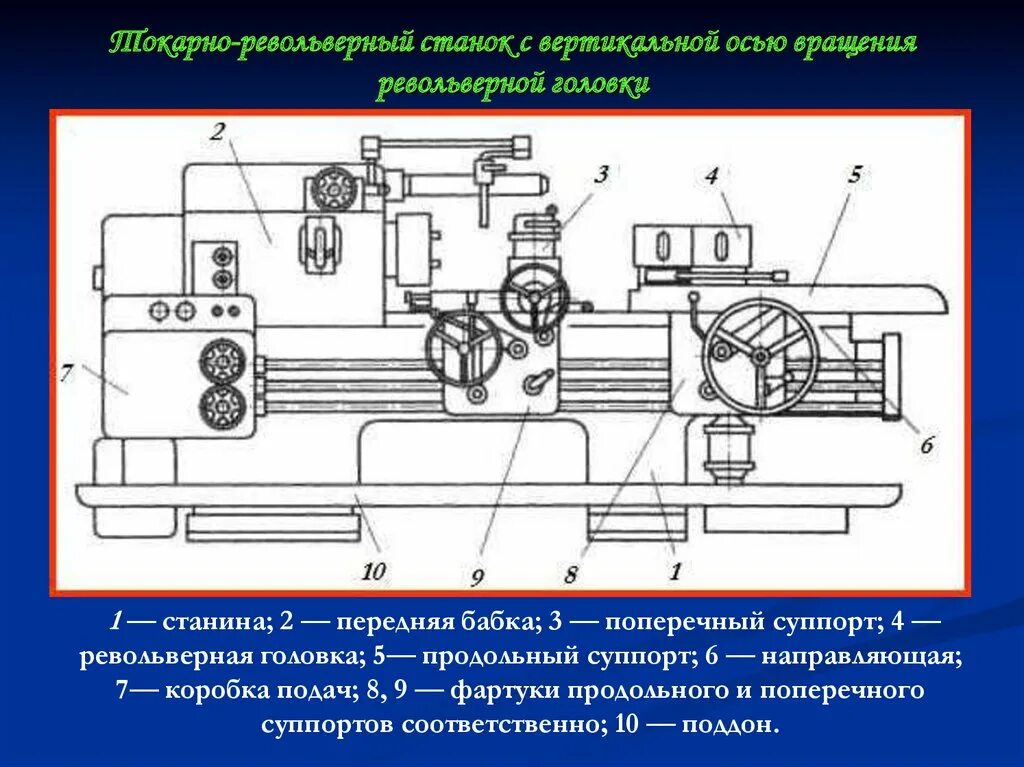 Токарно-револьверный станок с вертикальной осью вращения револьверной головки

2
3
4
5
7
6
10
9
8
1

1 — станина; 2 — передняя бабка; 3 — поперечный суппорт; 4 — револьверная головка; 5— продольный суппорт; 6 — направляющая; 7— коробка подач; 8, 9 — фартуки продольного и поперечного суппортов соответственно; 10 — поддон.