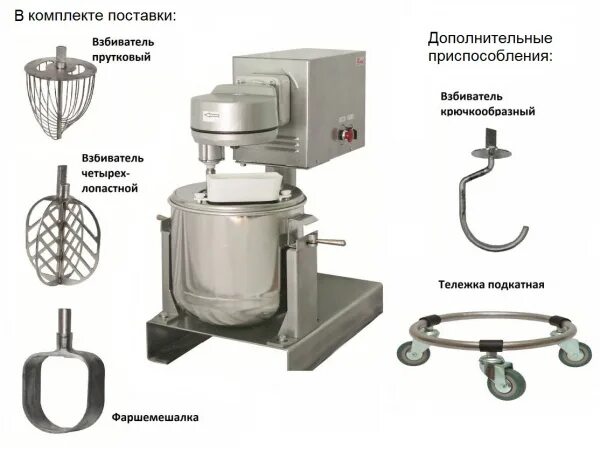 В комплекте поставки:

Взбиватель прутковый

Взбиватель четырех-лопастной

Фаршемешалка

Дополнительные приспособления:

Взбиватель крючкообразный

Тележка подкатная