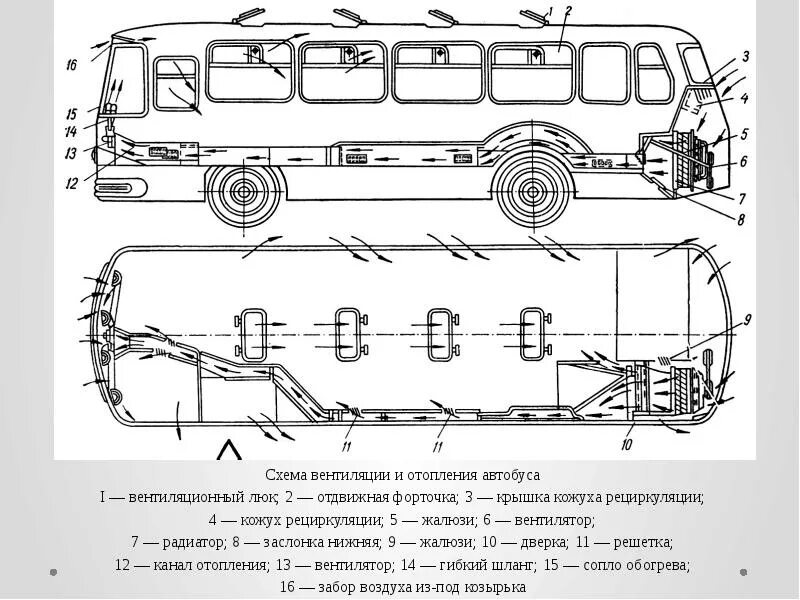 1 2 3 4 5 6 7 8 16 15 14 13 12 9 10 11 11

Схема вентиляции и отопления автобуса
I — вентиляционный люк; 2 — отдвижная форточка; 3 — крышка кожуха рециркуляции; 4 — кожух рециркуляции; 5 — жалюзи; 6 — вентилятор; 7 — радиатор; 8 — заслонка нижняя; 9 — жалюзи; 10 — дверка; 11 — решетка; 12 — канал отопления; 13 — вентилятор; 14 — гибкий шланг; 15 — сопло обогрева; 16 — забор воздуха из-под козырька