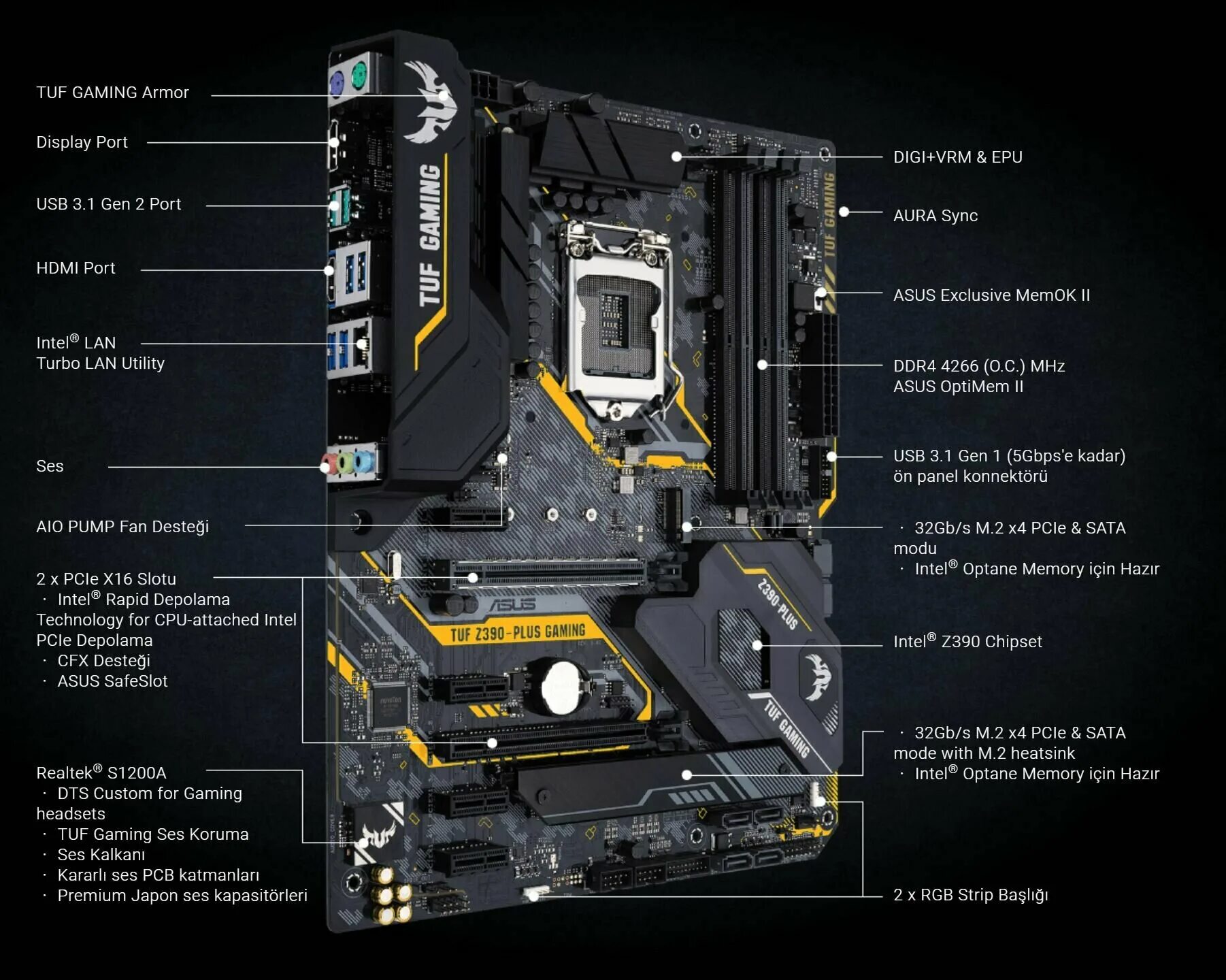 TUF GAMING Armor

Display Port

USB 3.1 Gen 2 Port

HDMI Port

Intel® LAN
Turbo LAN Utility

Ses

AIO PUMP Fan Desteği

2 x PCIe X16 Slotu
· Intel® Rapid Depolama Technology for CPU-attached Intel PCIe Depolama
· CFX Desteği
· ASUS SafeSlot

Realtek® S1200A
· DTS Custom for Gaming headsets
· TUF Gaming Ses Koruma
· Ses Kalkanı
· Kararlı ses PCB katmanları
· Premium Japon ses kapasitörleri

TUF GAMING

TUF GAMING

ASUS

TUF Z390-PLUS GAMING

Z390-PLUS

TUF GAMING

DIGI+VRM & EPU

AURA Sync

ASUS Exclusive MemOK II

DDR4 4266 (O.C.) MHz
ASUS OptiMem II

USB 3.1 Gen 1 (5Gbps'e kadar) ön panel konnektörü

· 32Gb/s M.2 x4 PCIe & SATA modu
· Intel® Optane Memory için Hazır

Intel® Z390 Chipset

· 32Gb/s M.2 x4 PCIe & SATA mode with M.2 heatsink
· Intel® Optane Memory için Hazır

2 x RGB Strip Başlığı