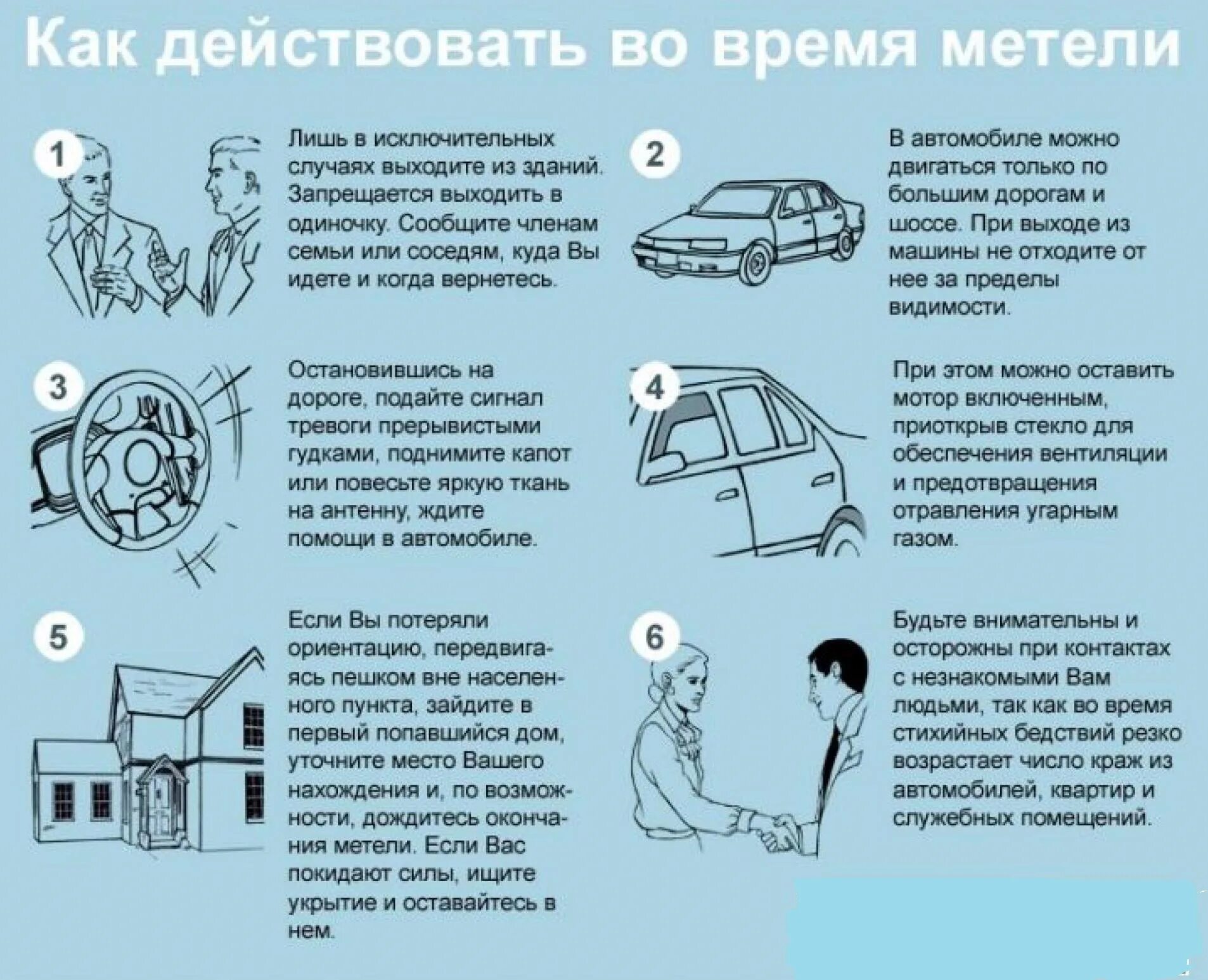 Как действовать во время метели

1

Лишь в исключительных случаях выходите из зданий. Запрещается выходить в одиночку. Сообщите членам семьи или соседям, куда Вы идете и когда вернетесь.

2

В автомобиле можно двигаться только по большим дорогам и шоссе. При выходе из машины не отходите от нее за пределы видимости.

3

Остановившись на дороге, подайте сигнал тревоги прерывистыми гудками, поднимите капот или повесьте яркую ткань на антенну, ждите помощи в автомобиле.

4

При этом можно оставить мотор включенным, приоткрыв стекло для обеспечения вентиляции и предотвращения отравления угарным газом.

5

Если Вы потеряли ориентацию, передвигаясь пешком вне населенного пункта, зайдите в первый попавшийся дом, уточните место Вашего нахождения и, по возможности, дождитесь окончания метели. Если Вас покидают силы, ищите укрытие и оставайтесь в нем.

6

Будьте внимательны и осторожны при контактах с незнакомыми Вам людьми, так как во время стихийных бедствий резко возрастает число краж из автомобилей, квартир и служебных помещений.