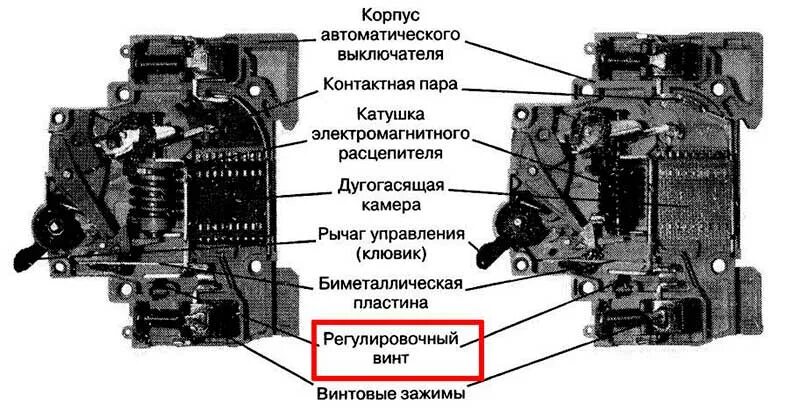 Корпус автоматического выключателя

Контактная пара

Катушка электромагнитного расцепителя

Дугогасящая камера

Рычаг управления (клювик)

Биметаллическая пластина

Регулировочный винт

Винтовые зажимы