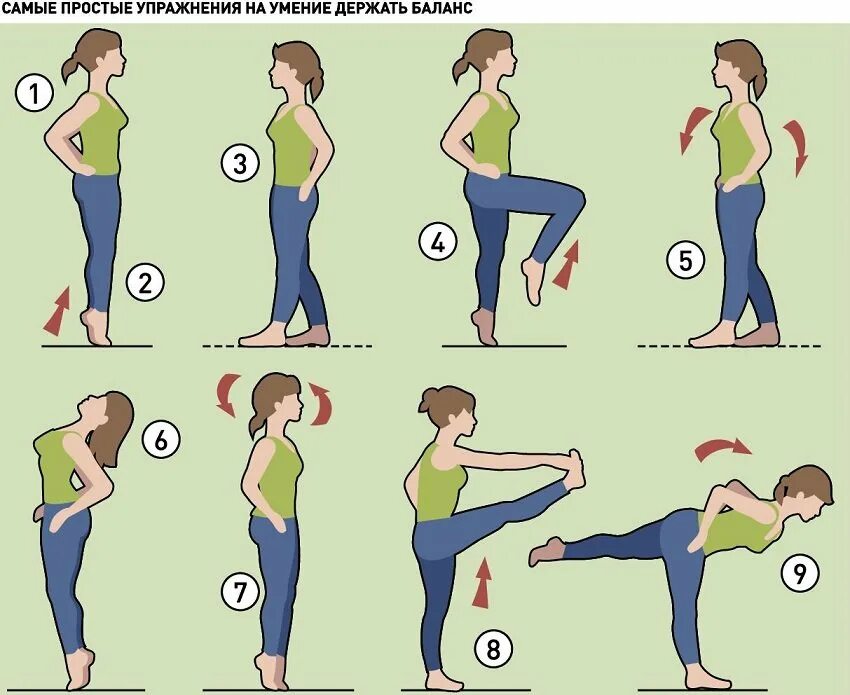 САМЫЕ ПРОСТЫЕ УПРАЖНЕНИЯ НА УМЕНИЕ ДЕРЖАТЬ БАЛАНС

1
2
3
4
5
6
7
8
9