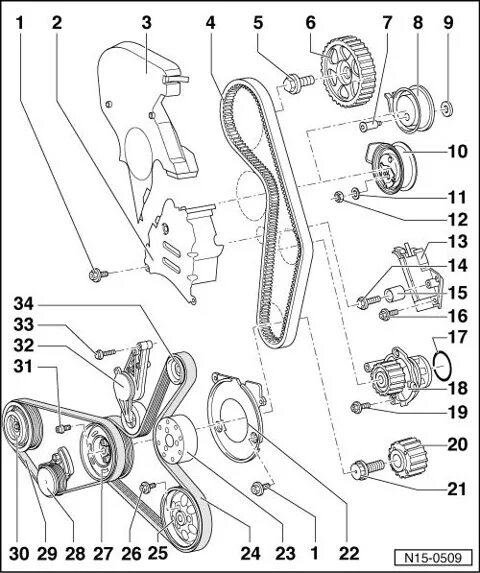 1 2 3 4 5 6 7 8 9

10

11

12

13

14

15

16

17

18

19

20

21

34

33

32

31

30 29 28 27 26 25 24 23 1 22

N15-0509