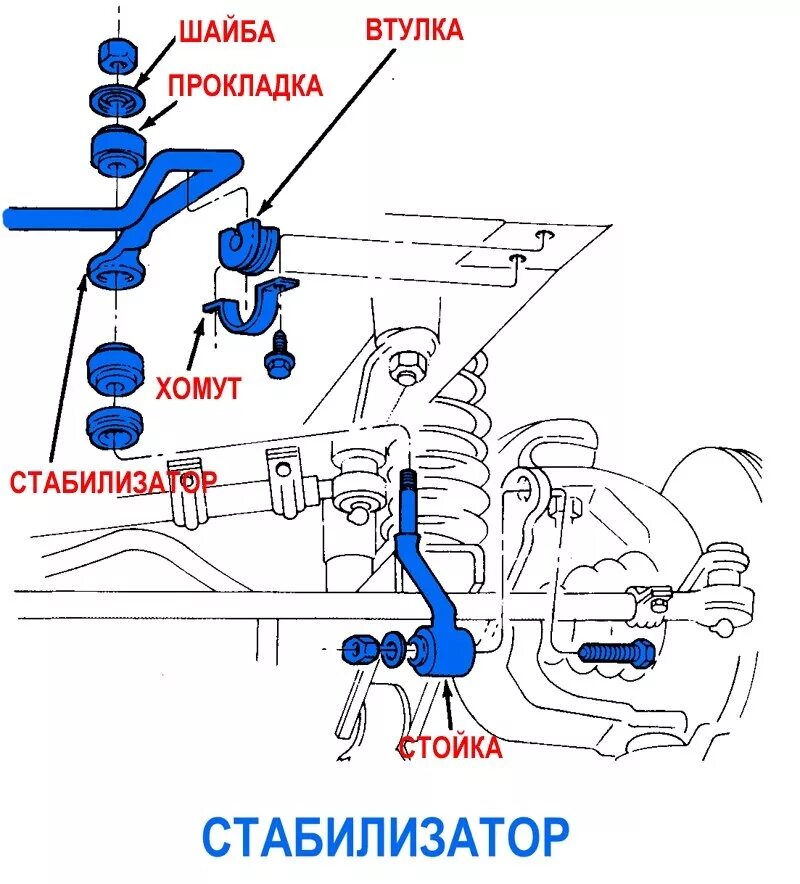 ШАЙБА
ВТУЛКА
ПРОКЛАДКА
ХОМУТ
СТАБИЛИЗАТОР
СТОЙКА

СТАБИЛИЗАТОР