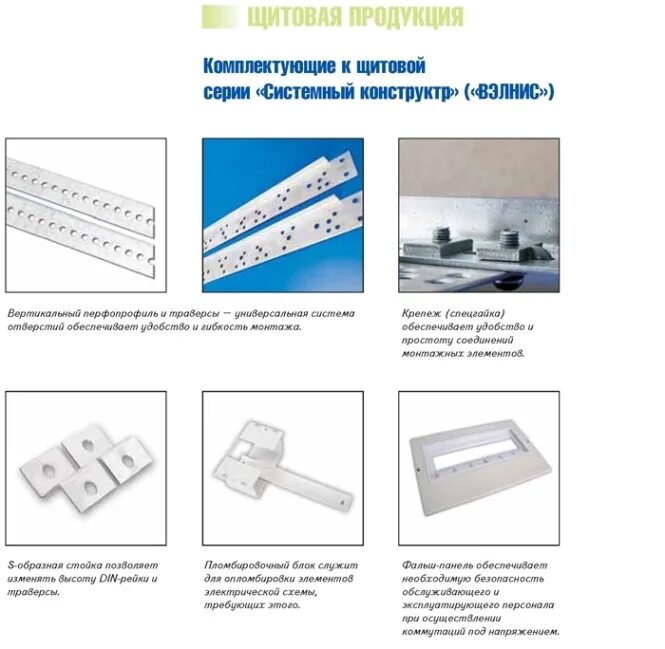 ЩИТОВАЯ ПРОДУКЦИЯ

Комплектующие к щитовой серии «Системный конструктр» («ВЭЛНИС»)

Вертикальный перфопрофиль и траверсы — универсальная система отверстий обеспечивает удобство и гибкость монтажа.

Крепеж (спецгайка) обеспечивает удобство и простоту соединений монтажных элементов.

S-образная стойка позволяет изменять высоту DIN-рейки и траверсы.

Пломбировочный блок служит для опломбировки элементов электрической схемы, требующих этого.

Фальш-панель обеспечивает необходимую безопасность обслуживающего и эксплуатирующего персонала при осуществлении коммутаций под напряжением.