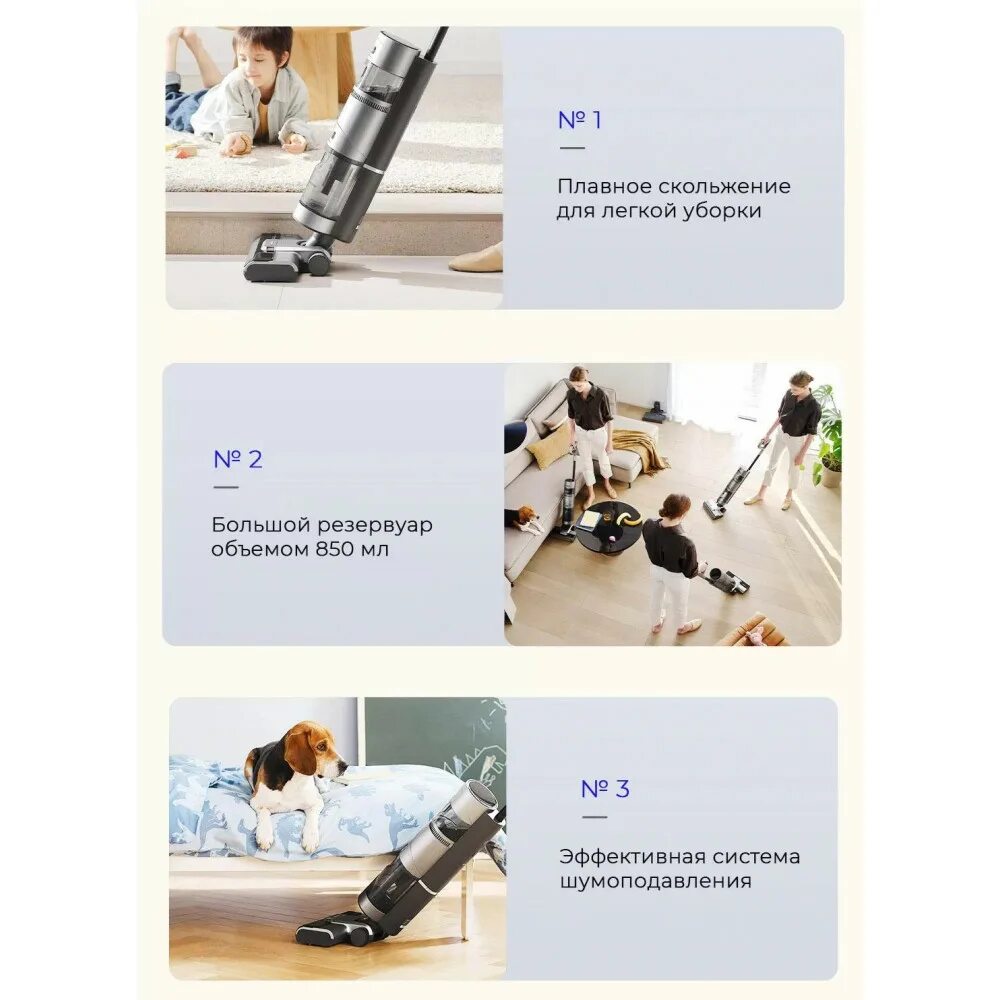 № 1

Плавное скольжение для легкой уборки

№ 2

Большой резервуар объемом 850 мл

№ 3

Эффективная система шумоподавления