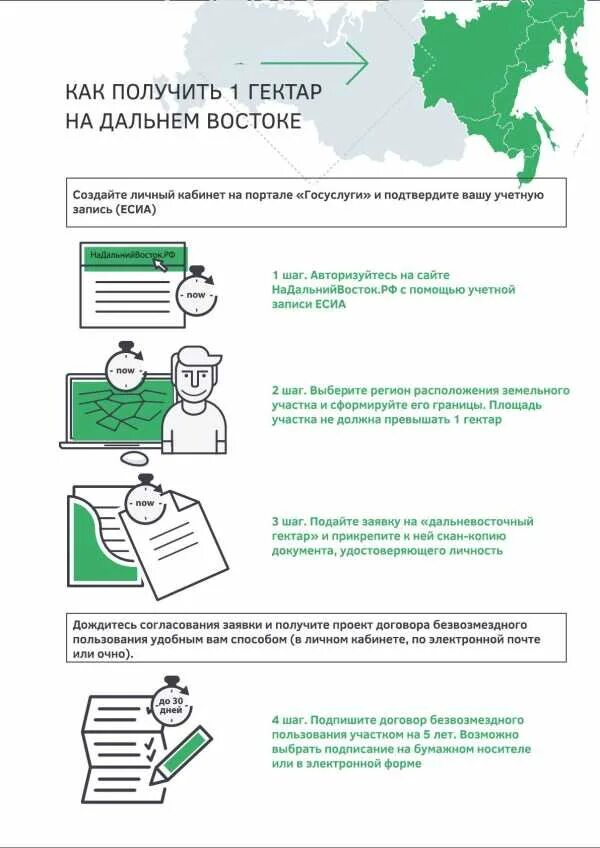 КАК ПОЛУЧИТЬ 1 ГЕКТАР НА ДАЛЬНЕМ ВОСТОКЕ

Создайте личный кабинет на портале «Госуслуги» и подтвердите вашу учетную запись (ЕСИА)

НаДальнийВосток.РФ

now

1 шаг. Авторизуйтесь на сайте НаДальнийВосток.РФ с помощью учетной записи ЕСИА

now

2 шаг. Выберите регион расположения земельного участка и сформируйте его границы. Площадь участка не должна превышать 1 гектар

now

3 шаг. Подайте заявку на «дальневосточный гектар» и прикрепите к ней скан-копию документа, удостоверяющего личность

Дождитесь согласования заявки и получите проект договора безвозмездного пользования удобным вам способом (в личном кабинете, по электронной почте или очно).

до 30 дней

4 шаг. Подпишите договор безвозмездного пользования участком на 5 лет. Возможно выбрать подписание на бумажном носителе или в электронной форме