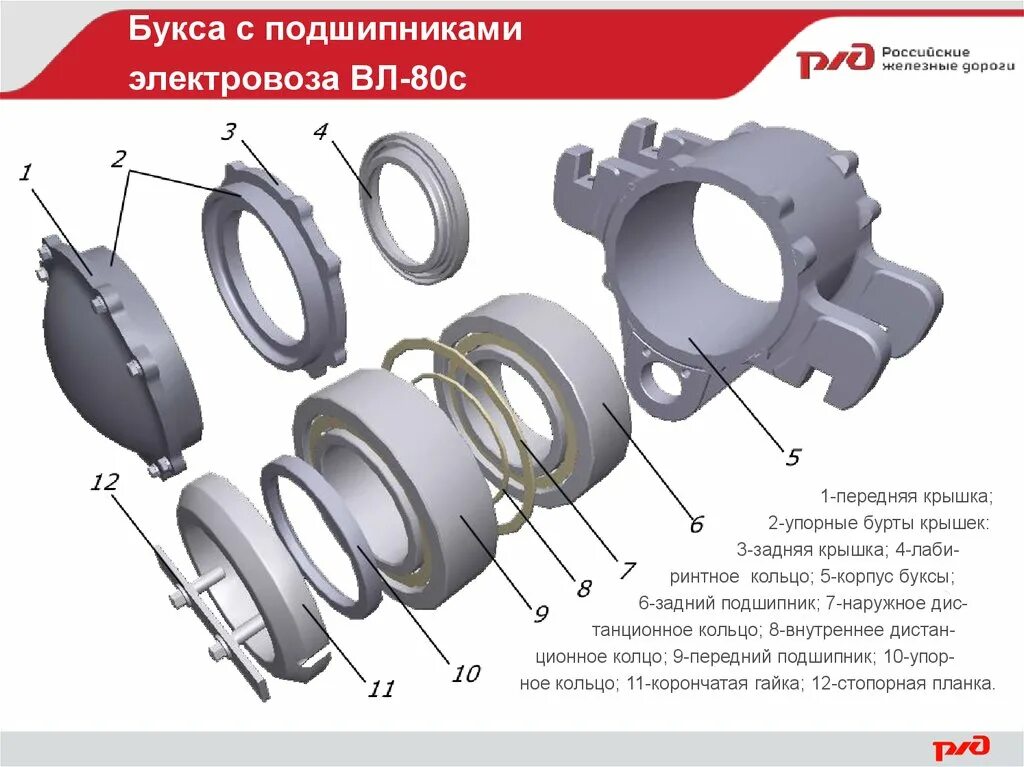 Букса с подшипниками электровоза ВЛ-80с

РЖД Российские железные дороги

1

2

3

4

5

6

7

8

9

10

11

12

1-передняя крышка; 2-упорные бурты крышек: 3-задняя крышка; 4-лабиринтное кольцо; 5-корпус буксы; 6-задний подшипник; 7-наружное дистанционное кольцо; 8-внутреннее дистанционное колцо; 9-передний подшипник; 10-упорное кольцо; 11-корончатая гайка; 12-стопорная планка.

РЖД