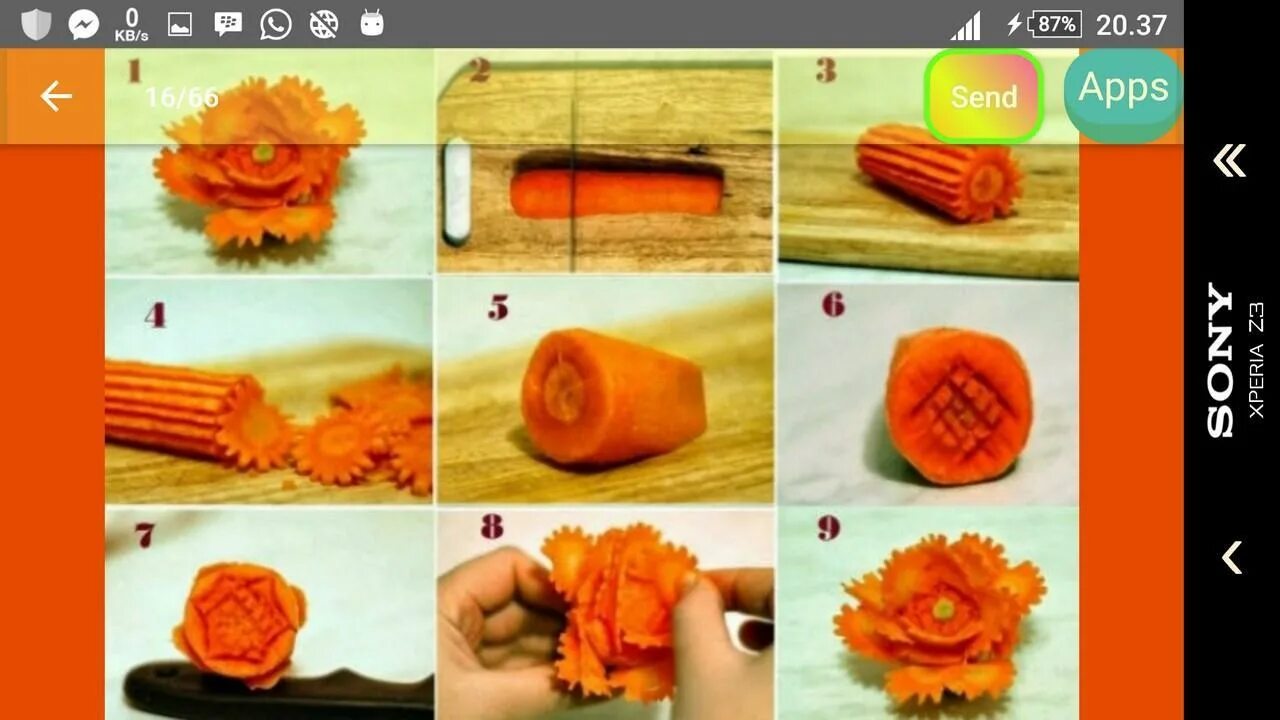 0 KB/s

87%

20.37

16/66

Send

Apps

1

2

3

4

5

6

7

8

9

SONY

XPERIA Z3