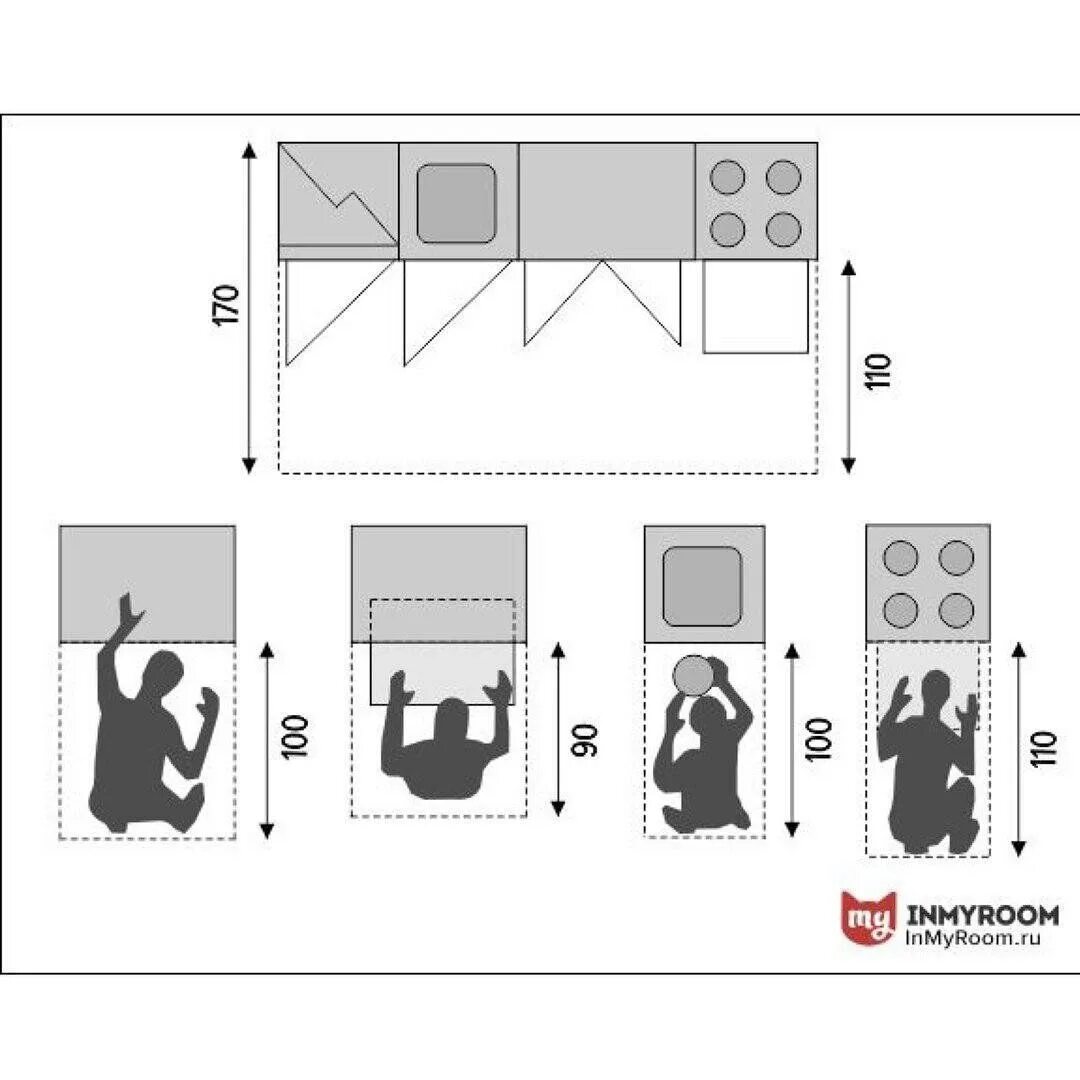 170

110

100

90

100

110

my INMYROOM
InMyRoom.ru