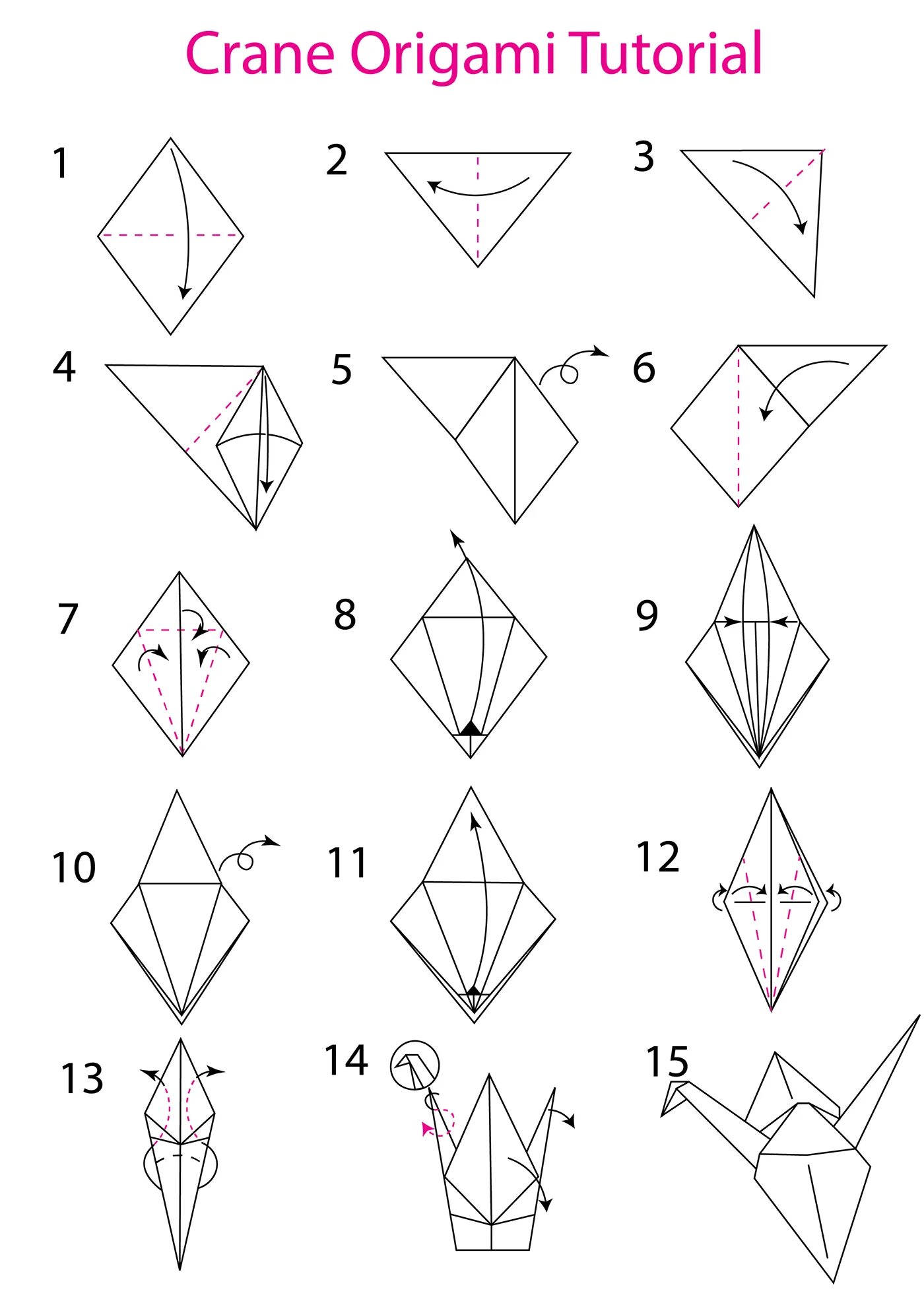 Crane Origami Tutorial

1

2

3

4

5

6

7

8

9

10

11

12

13

14

15