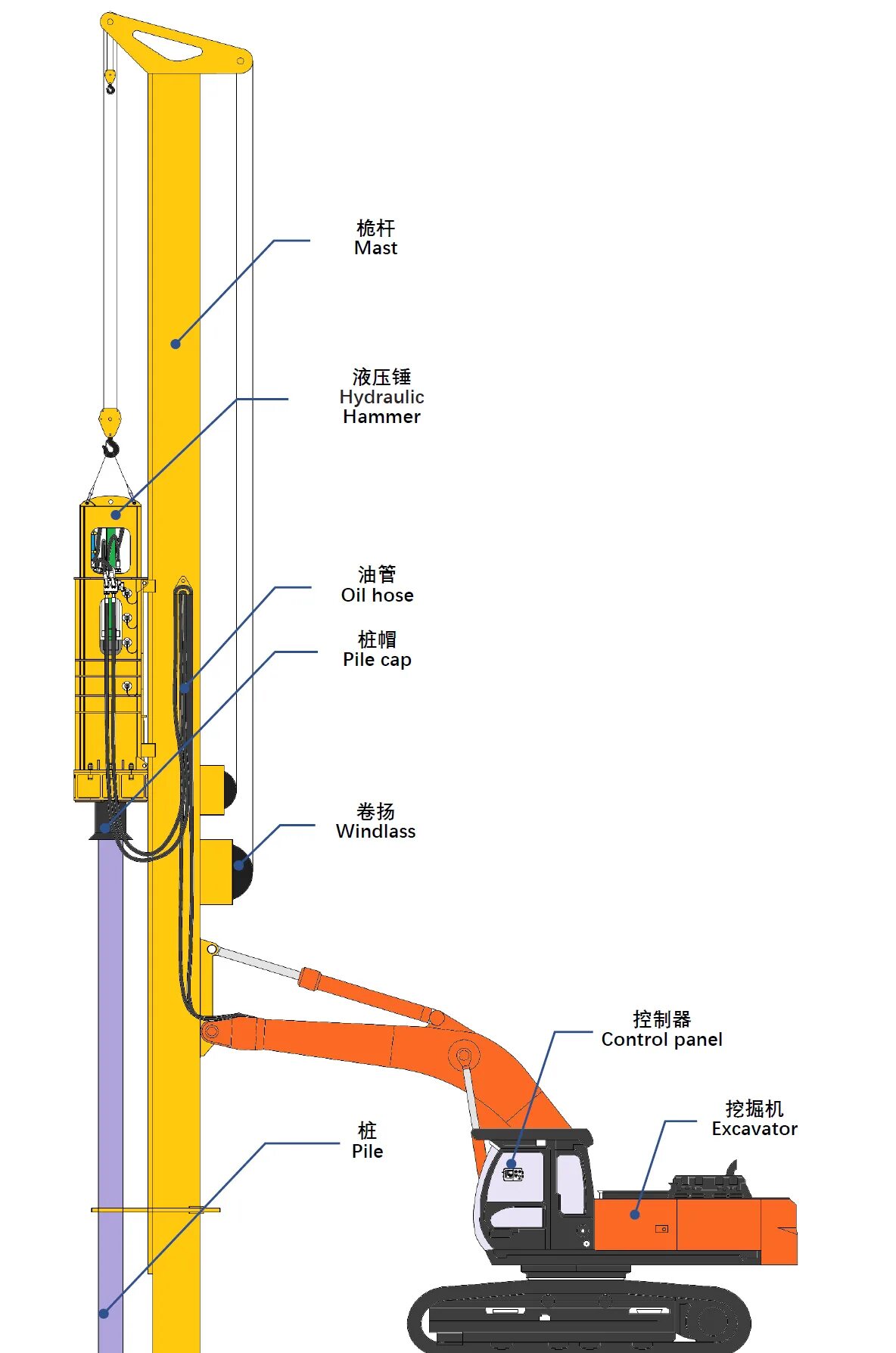 桅杆
Mast

液压锤
Hydraulic
Hammer

油管
Oil hose

桩帽
Pile cap

卷扬
Windlass

控制器
Control panel

挖掘机
Excavator

桩
Pile