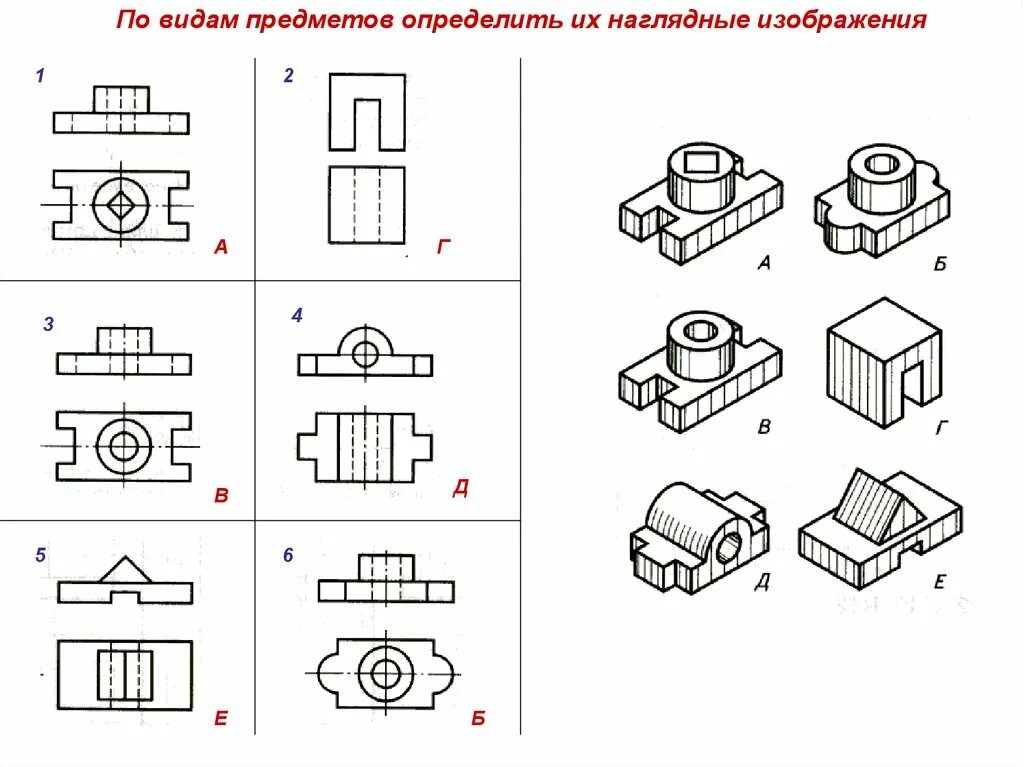 По видам предметов определить их наглядные изображения

1

А

2

Г

3

В

4

Д

5

Е

6

Б

А

Б

В

Г

Д

Е